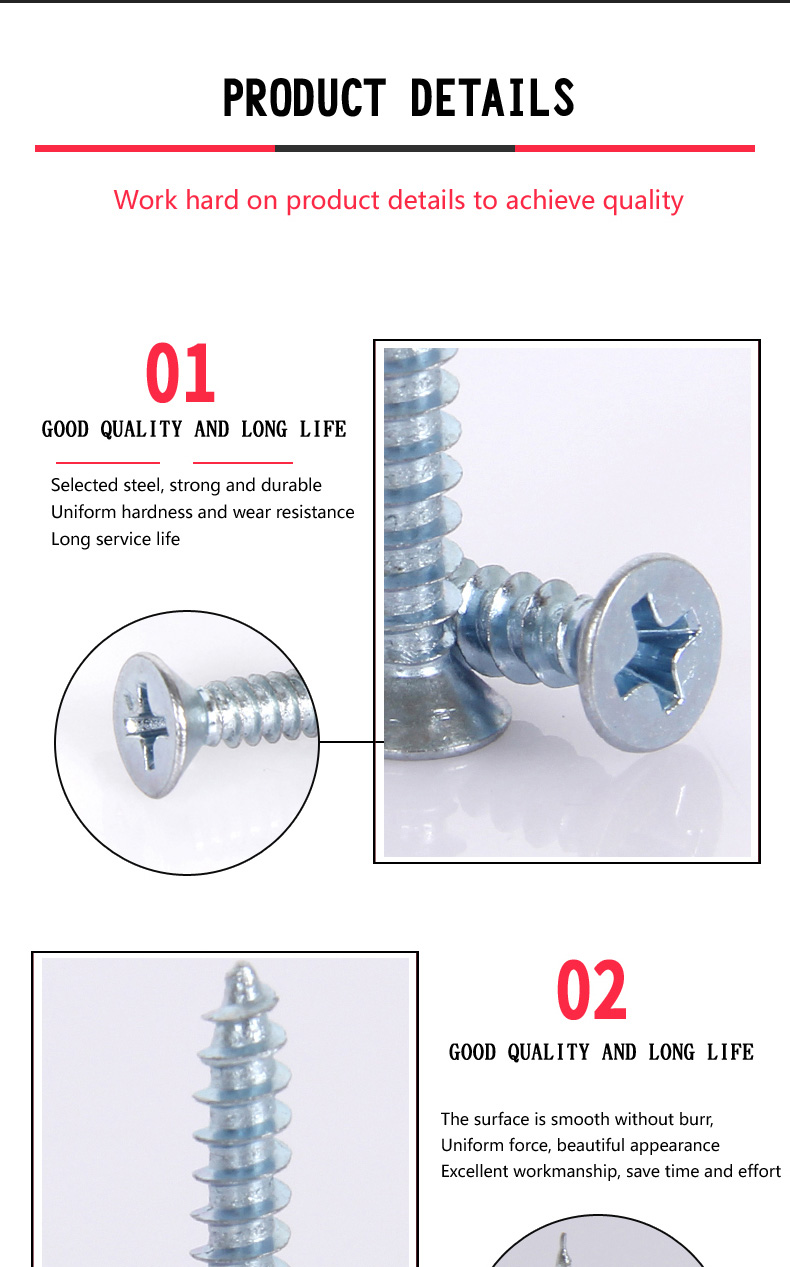 PRODUCT DETAILS

Work hard on product details to achieve quality

01

GOOD QUALITY AND LONG LIFE

Selected steel, strong and durable
Uniform hardness and wear resistance
Long service life

02

GOOD QUALITY AND LONG LIFE

The surface is smooth without burr,
Uniform force, beautiful appearance
Excellent workmanship, save time and effort