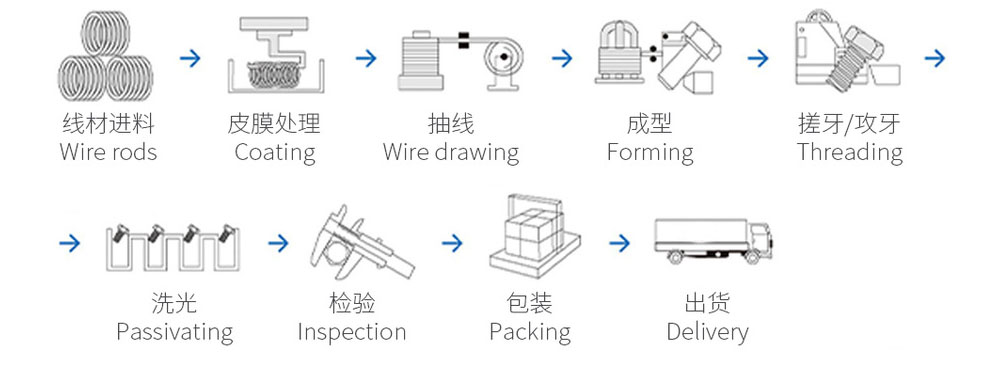 线材进料
Wire rods

皮膜处理
Coating

抽线
Wire drawing

成型
Forming

搓牙/攻牙
Threading

洗光
Passivating

检验
Inspection

包装
Packing

出货
Delivery