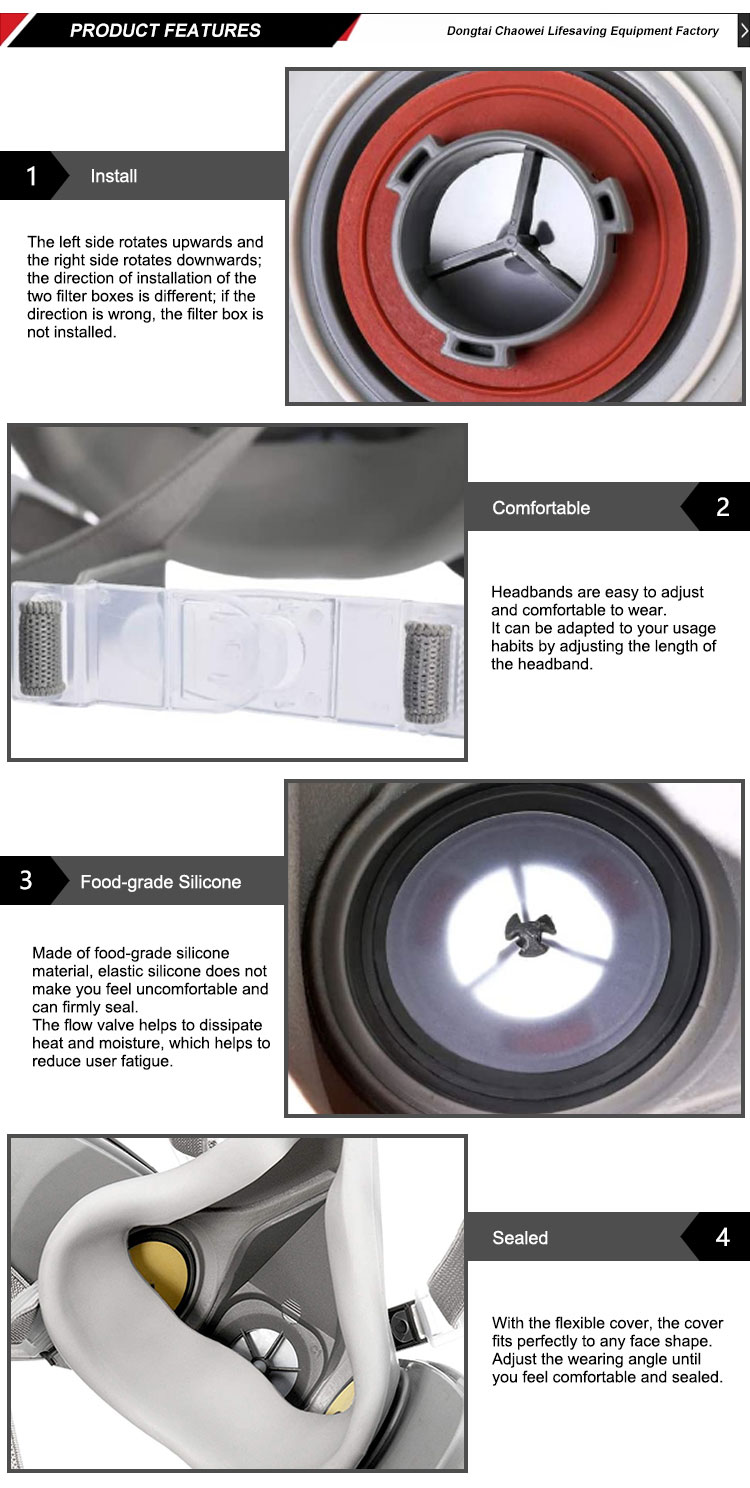 PRODUCT FEATURES

Dongtai Chaowei Lifesaving Equipment Factory

1 Install

The left side rotates upwards and the right side rotates downwards; the direction of installation of the two filter boxes is different; if the direction is wrong, the filter box is not installed.

Comfortable 2

Headbands are easy to adjust and comfortable to wear.
It can be adapted to your usage habits by adjusting the length of the headband.

3 Food-grade Silicone

Made of food-grade silicone material, elastic silicone does not make you feel uncomfortable and can firmly seal.
The flow valve helps to dissipate heat and moisture, which helps to reduce user fatigue.

Sealed 4

With the flexible cover, the cover fits perfectly to any face shape. Adjust the wearing angle until you feel comfortable and sealed.