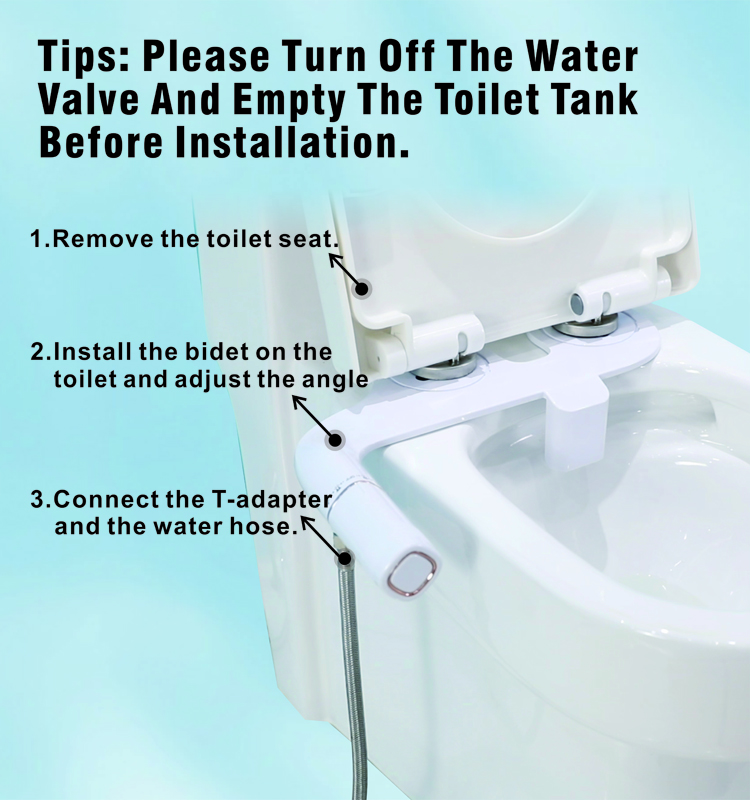 Tips: Please Turn Off The Water Valve And Empty The Toilet Tank Before Installation.

1.Remove the toilet seat.

2.Install the bidet on the toilet and adjust the angle

3.Connect the T-adapter and the water hose.