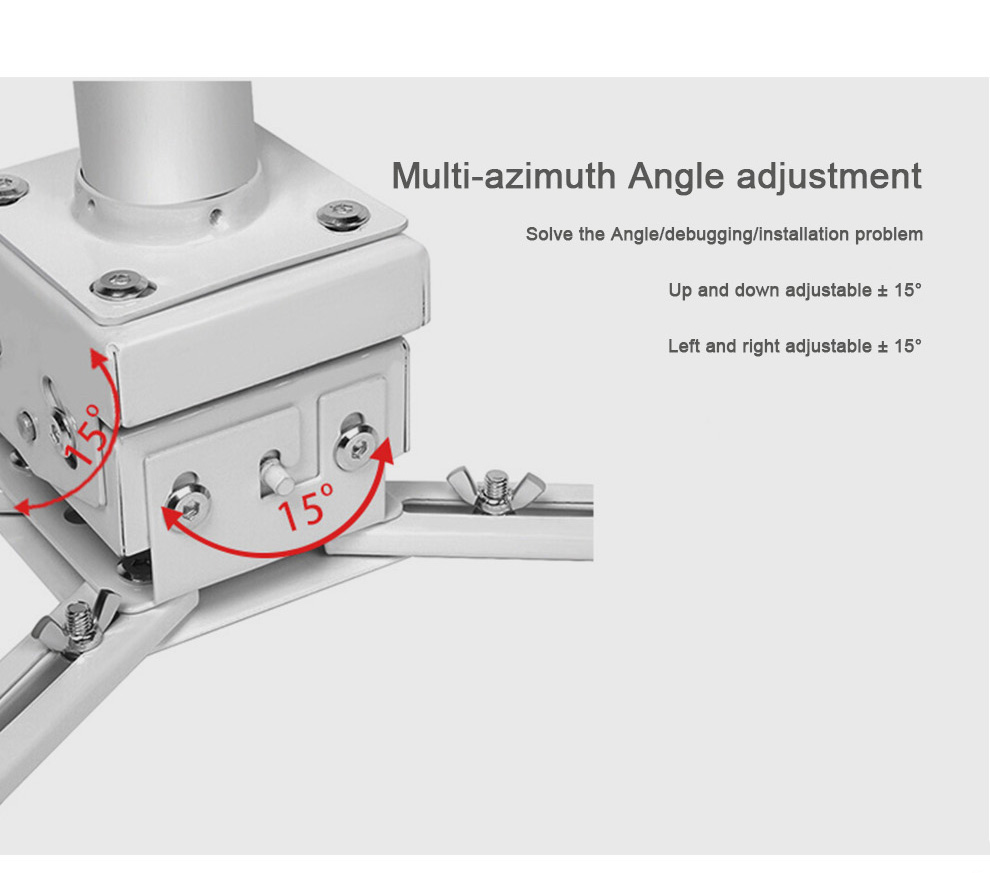 Multi-azimuth Angle adjustment

Solve the Angle/debugging/installation problem

Up and down adjustable ± 15°

Left and right adjustable ± 15°

15°

15°