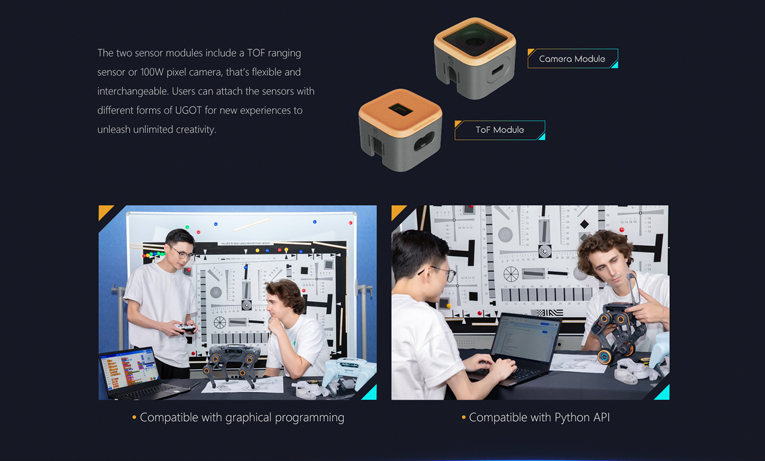 The two sensor modules include a TOF ranging sensor or 100W pixel camera, that's flexible and interchangeable. Users can attach the sensors with different forms of UGOT for new experiences to unleash unlimited creativity.

Camera Module

ToF Module

• Compatible with graphical programming

• Compatible with Python API