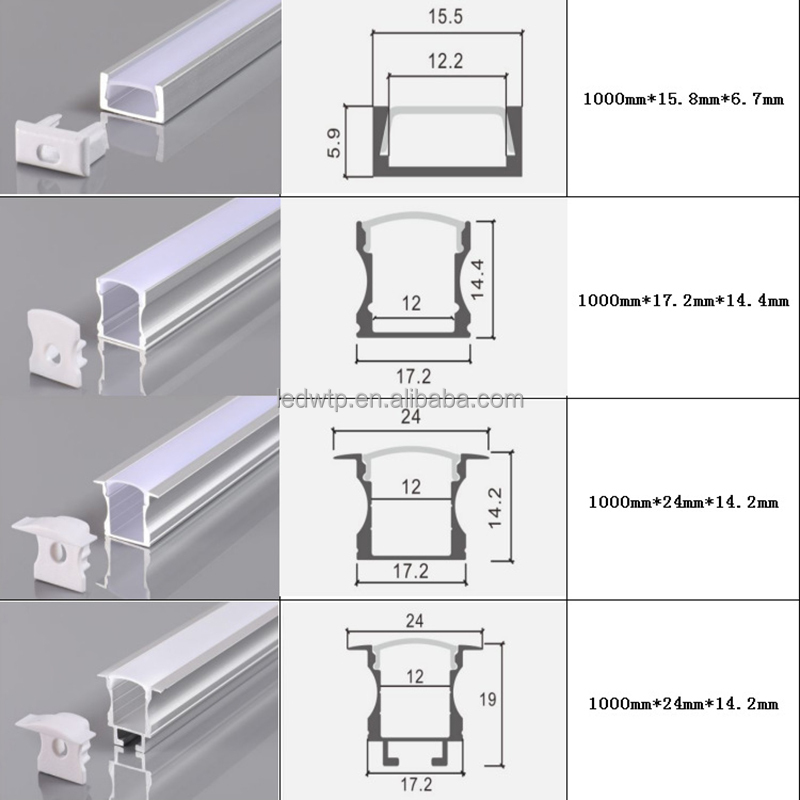 15.5

12.2

5.9

1000mm*15.8mm*6.7mm

14.4

12

17.2

1000mm*17.2mm*14.4mm

ledwtp.en.alibaba.com

24

12

14.2

17.2

1000mm*24mm*14.2mm

24

12

19

17.2

1000mm*24mm*14.2mm