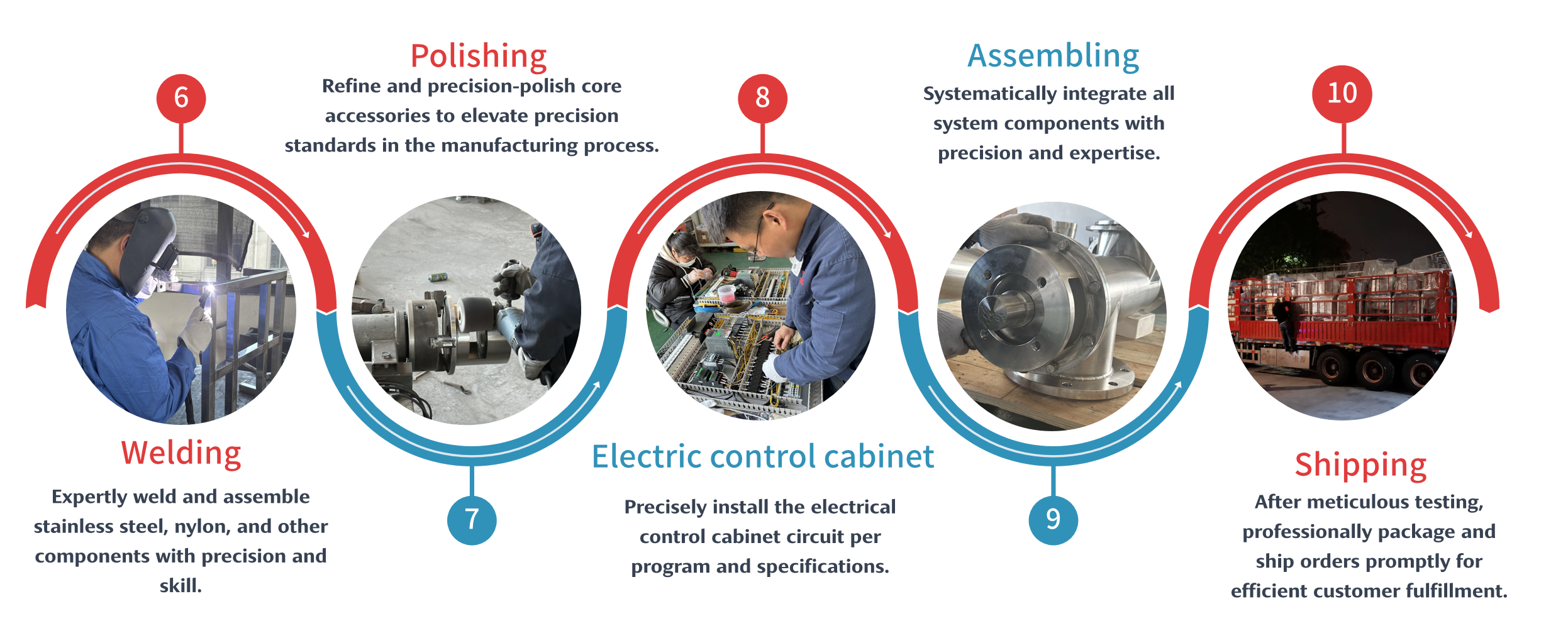 6

Welding

Expertly weld and assemble stainless steel, nylon, and other components with precision and skill.

Polishing

Refine and precision-polish core accessories to elevate precision standards in the manufacturing process.

7

8

Electric control cabinet

Precisely install the electrical control cabinet circuit per program and specifications.

Assembling

Systematically integrate all system components with precision and expertise.

9

10

Shipping

After meticulous testing, professionally package and ship orders promptly for efficient customer fulfillment.