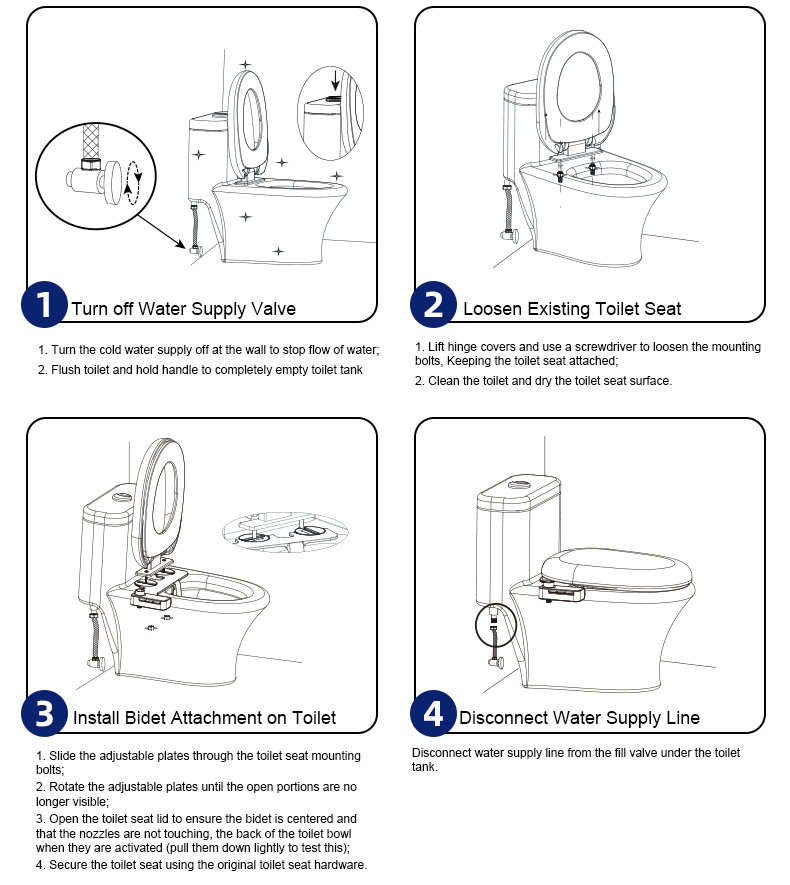 1 Turn off Water Supply Valve

1. Turn the cold water supply off at the wall to stop flow of water;

2. Flush toilet and hold handle to completely empty toilet tank

2 Loosen Existing Toilet Seat

1. Lift hinge covers and use a screwdriver to loosen the mounting bolts, Keeping the toilet seat attached;

2. Clean the toilet and dry the toilet seat surface.

3 Install Bidet Attachment on Toilet

1. Slide the adjustable plates through the toilet seat mounting bolts;

2. Rotate the adjustable plates until the open portions are no longer visible;

3. Open the toilet seat lid to ensure the bidet is centered and that the nozzles are not touching, the back of the toilet bowl when they are activated (pull them down lightly to test this);

4. Secure the toilet seat using the original toilet seat hardware.

4 Disconnect Water Supply Line

Disconnect water supply line from the fill valve under the toilet tank.