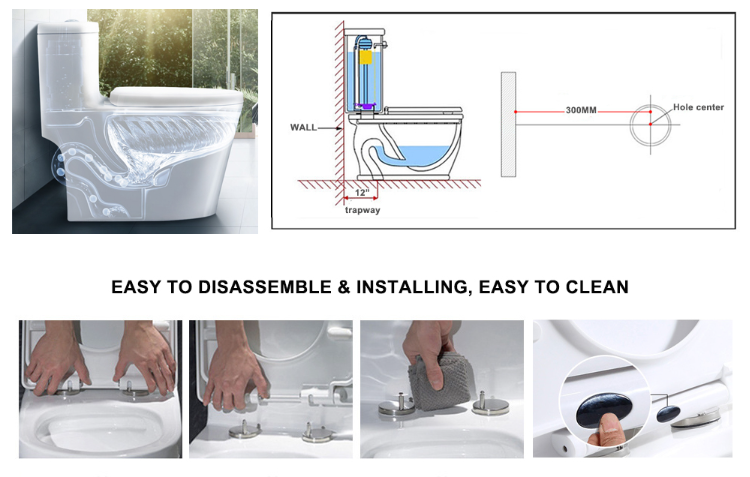 WALL
12"
trapway
300MM
Hole center

EASY TO DISASSEMBLE & INSTALLING, EASY TO CLEAN