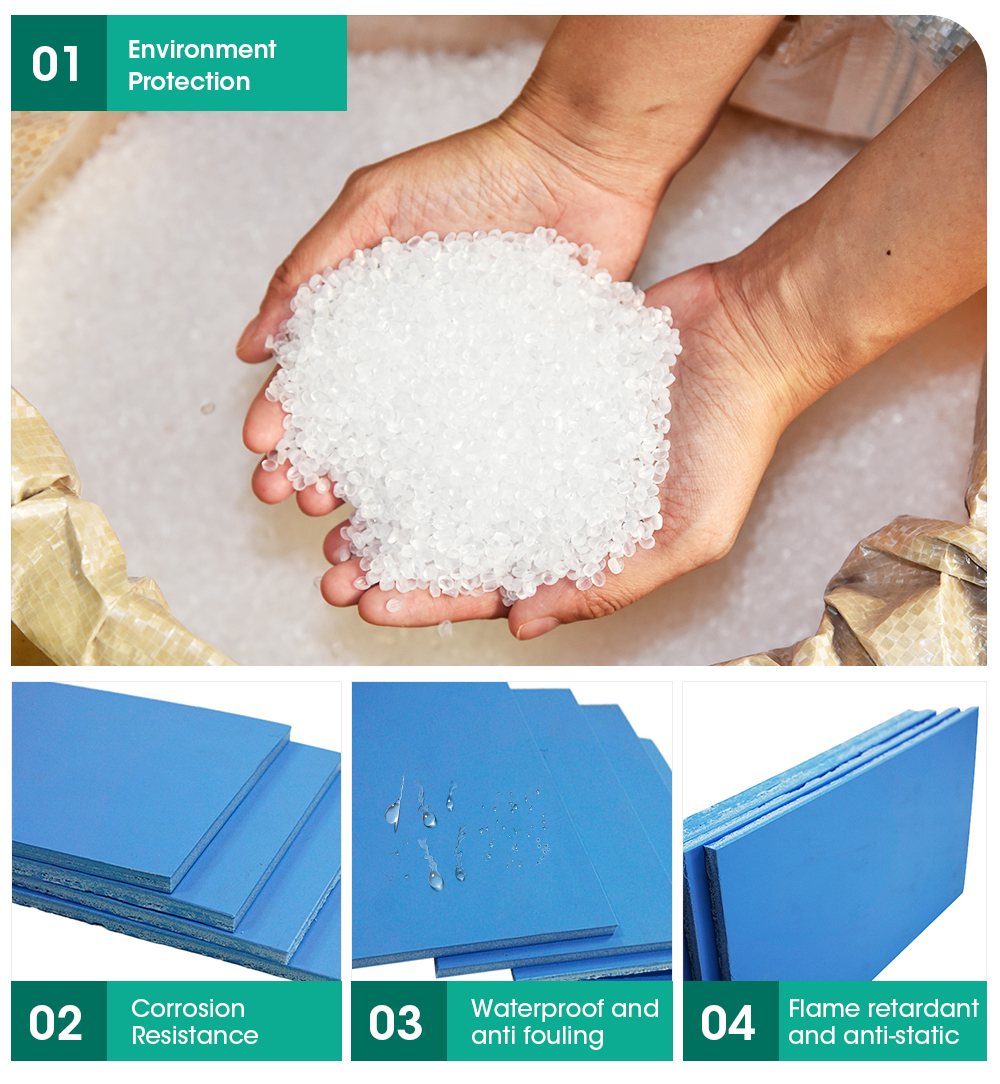 01 Environment Protection

02 Corrosion Resistance

03 Waterproof and anti fouling

04 Flame retardant and anti-static