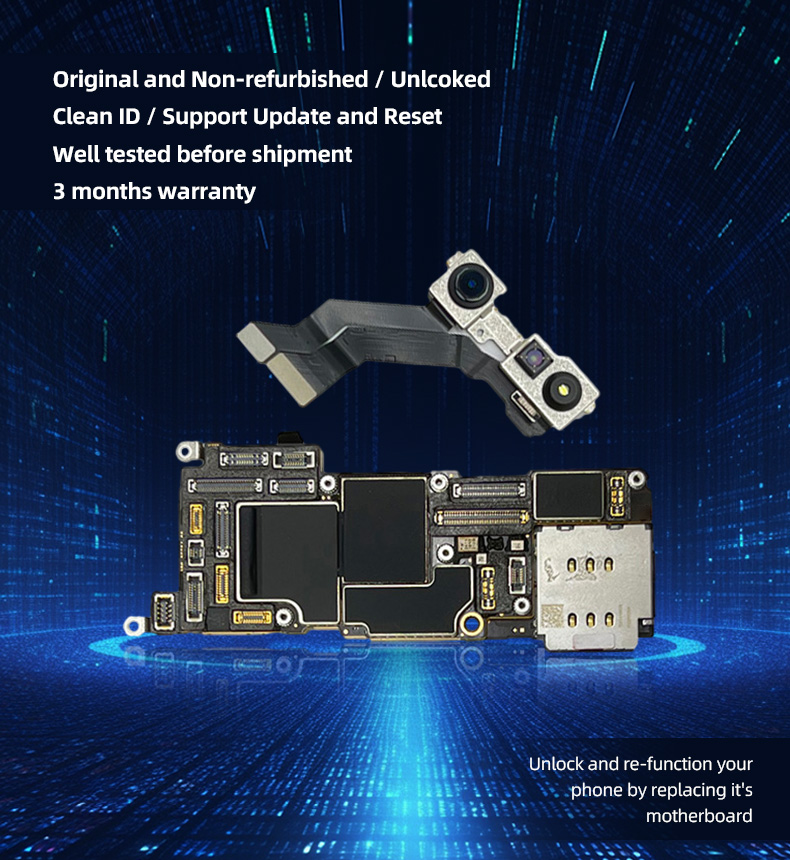 Original and Non-refurbished / Unlcoked
Clean ID / Support Update and Reset
Well tested before shipment
3 months warranty

Unlock and re-function your phone by replacing it's motherboard