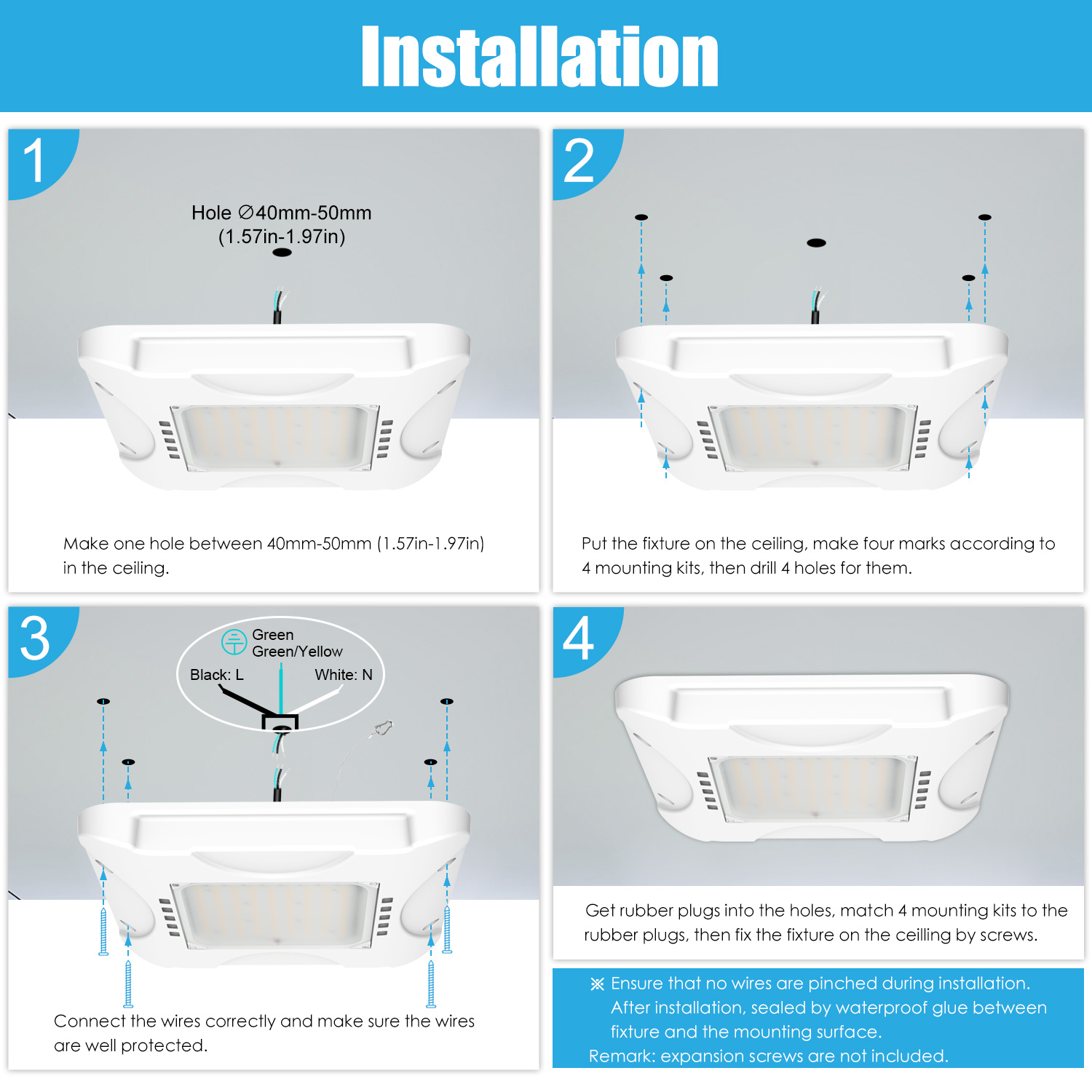 Installation

1

Hole ∅40mm-50mm (1.57in-1.97in)

Make one hole between 40mm-50mm (1.57in-1.97in) in the ceiling.

2

Put the fixture on the ceiling, make four marks according to 4 mounting kits, then drill 4 holes for them.

3

Green
Green/Yellow
Black: L
White: N

Connect the wires correctly and make sure the wires are well protected.

4

Get rubber plugs into the holes, match 4 mounting kits to the rubber plugs, then fix the fixture on the ceilling by screws.

※ Ensure that no wires are pinched during installation. After installation, sealed by waterproof glue between fixture and the mounting surface.
Remark: expansion screws are not included.