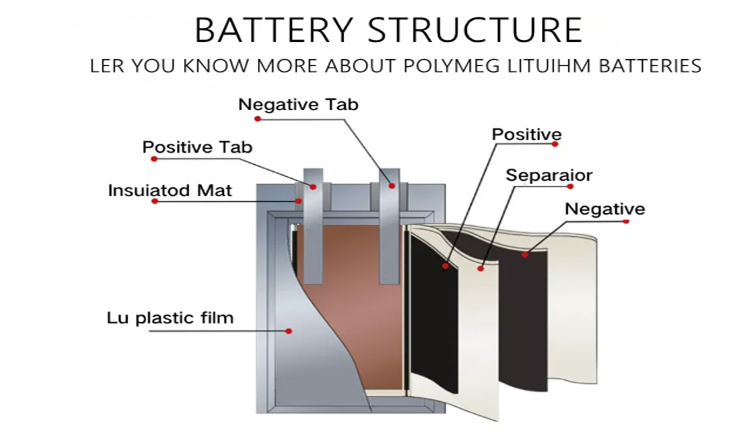 BATTERY STRUCTURE
LER YOU KNOW MORE ABOUT POLYMEG LITUIHM BATTERIES

Negative Tab
Positive Tab
Insuiatod Mat
Lu plastic film
Positive
Separaior
Negative