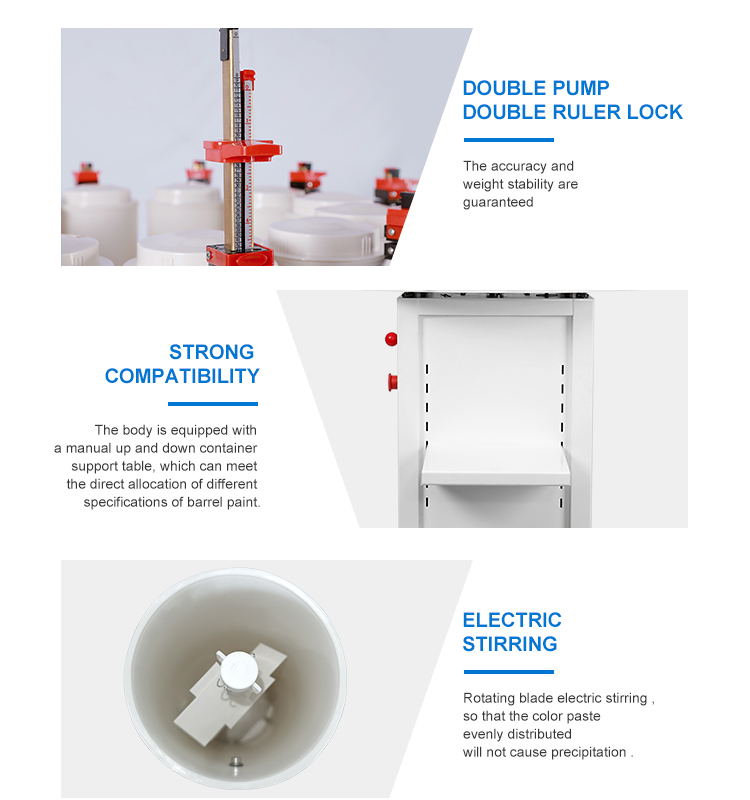 DOUBLE PUMP
DOUBLE RULER LOCK

The accuracy and weight stability are guaranteed

STRONG
COMPATIBILITY

The body is equipped with a manual up and down container support table, which can meet the direct allocation of different specifications of barrel paint.

ELECTRIC
STIRRING

Rotating blade electric stirring , so that the color paste evenly distributed will not cause precipitation .