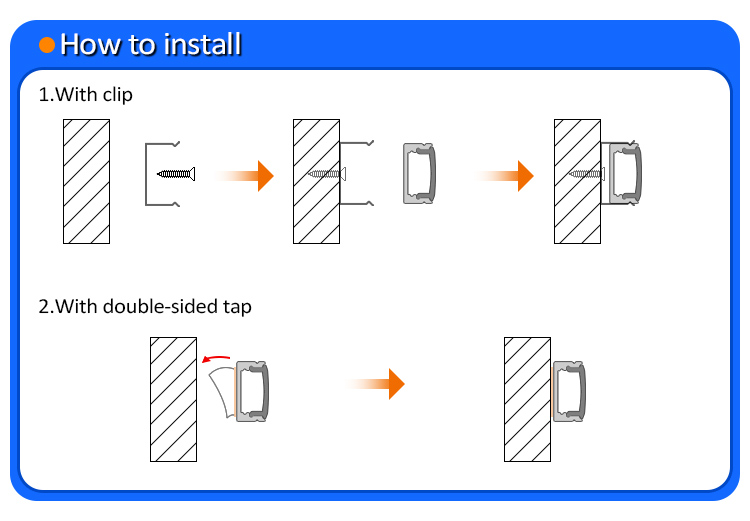 How to install

1.With clip

2.With double-sided tap