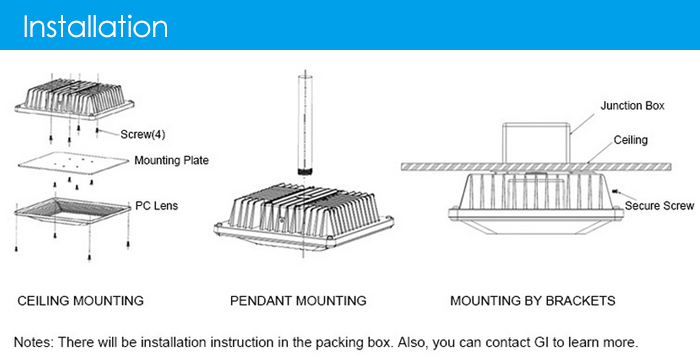 Installation

Screw(4)

Mounting Plate

PC Lens

Junction Box

Ceiling

Secure Screw

CEILING MOUNTING

PENDANT MOUNTING

MOUNTING BY BRACKETS

Notes: There will be installation instruction in the packing box. Also, you can contact GI to learn more.