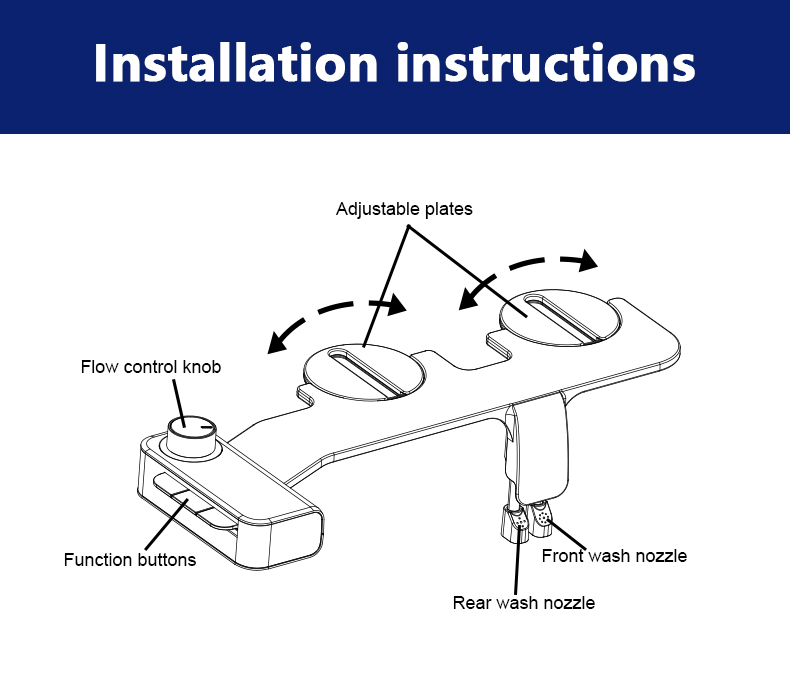 Installation instructions

Adjustable plates

Flow control knob

Function buttons

Front wash nozzle

Rear wash nozzle