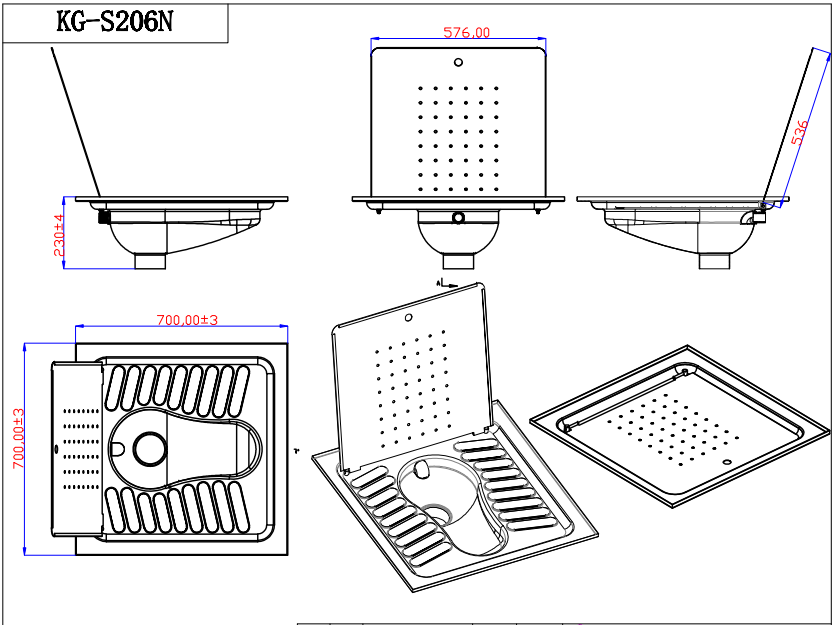 KG-S206N

576,00

536

230±4

700,00±3

700,00±3