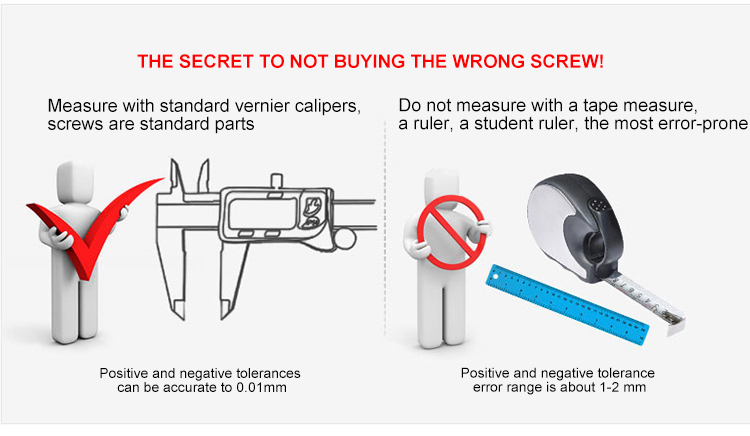 THE SECRET TO NOT BUYING THE WRONG SCREW!

Measure with standard vernier calipers, screws are standard parts

Positive and negative tolerances can be accurate to 0.01mm

Do not measure with a tape measure, a ruler, a student ruler, the most error-prone

Positive and negative tolerance error range is about 1-2 mm