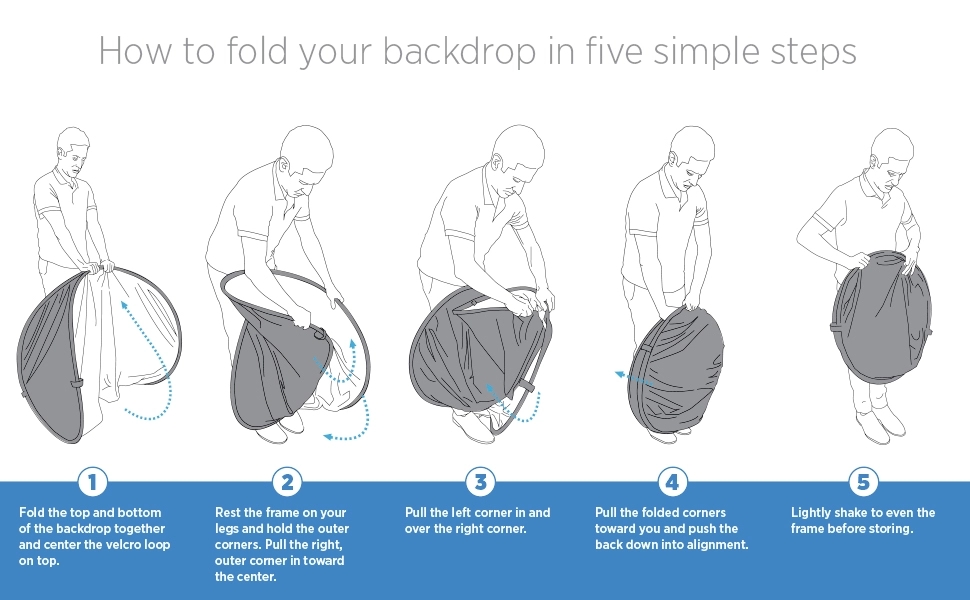 How to fold your backdrop in five simple steps

1
Fold the top and bottom of the backdrop together and center the velcro loop on top.

2
Rest the frame on your legs and hold the outer corners. Pull the right, outer corner in toward the center.

3
Pull the left corner in and over the right corner.

4
Pull the folded corners toward you and push the back down into alignment.

5
Lightly shake to even the frame before storing.