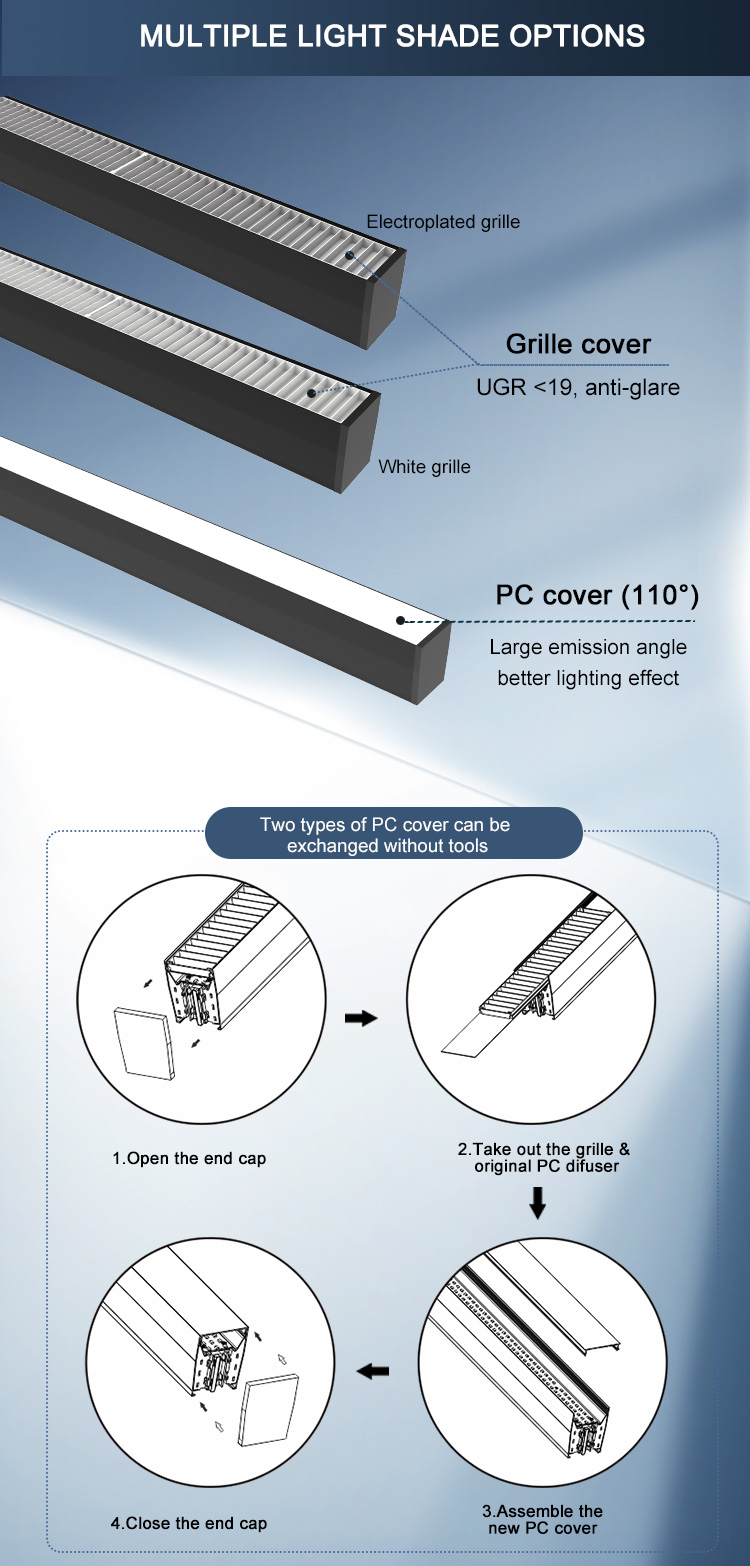 MULTIPLE LIGHT SHADE OPTIONS

Electroplated grille

Grille cover
UGR <19, anti-glare

White grille

PC cover (110°)
Large emission angle
better lighting effect

Two types of PC cover can be exchanged without tools

1.Open the end cap

2.Take out the grille & original PC difuser

3.Assemble the new PC cover

4.Close the end cap