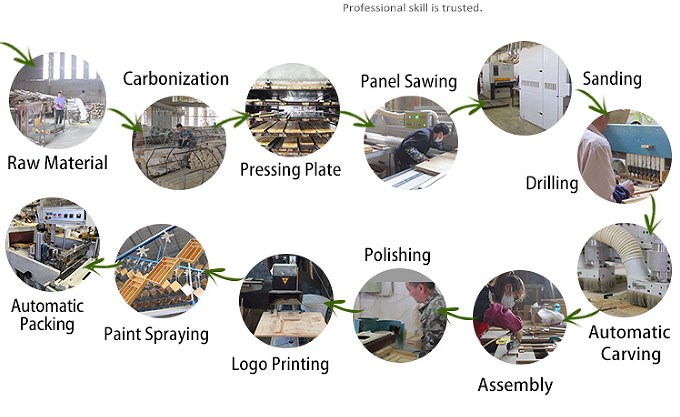 Professional skill is trusted.

Raw Material

Carbonization

Pressing Plate

Panel Sawing

Sanding

Drilling

Automatic Carving

Assembly

Polishing

Logo Printing

Paint Spraying

Automatic Packing