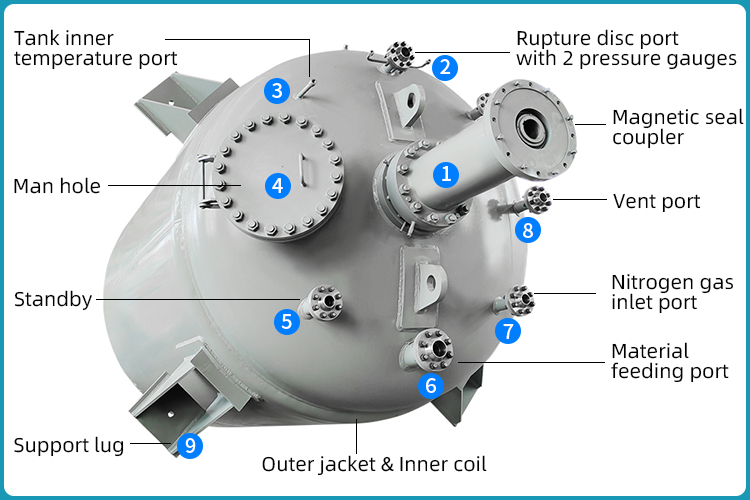 Tank inner temperature port

3

Rupture disc port with 2 pressure gauges

2

Magnetic seal coupler

1

Man hole

4

Vent port

8

Standby

5

Nitrogen gas inlet port

7

Material feeding port

6

Support lug

9

Outer jacket & Inner coil