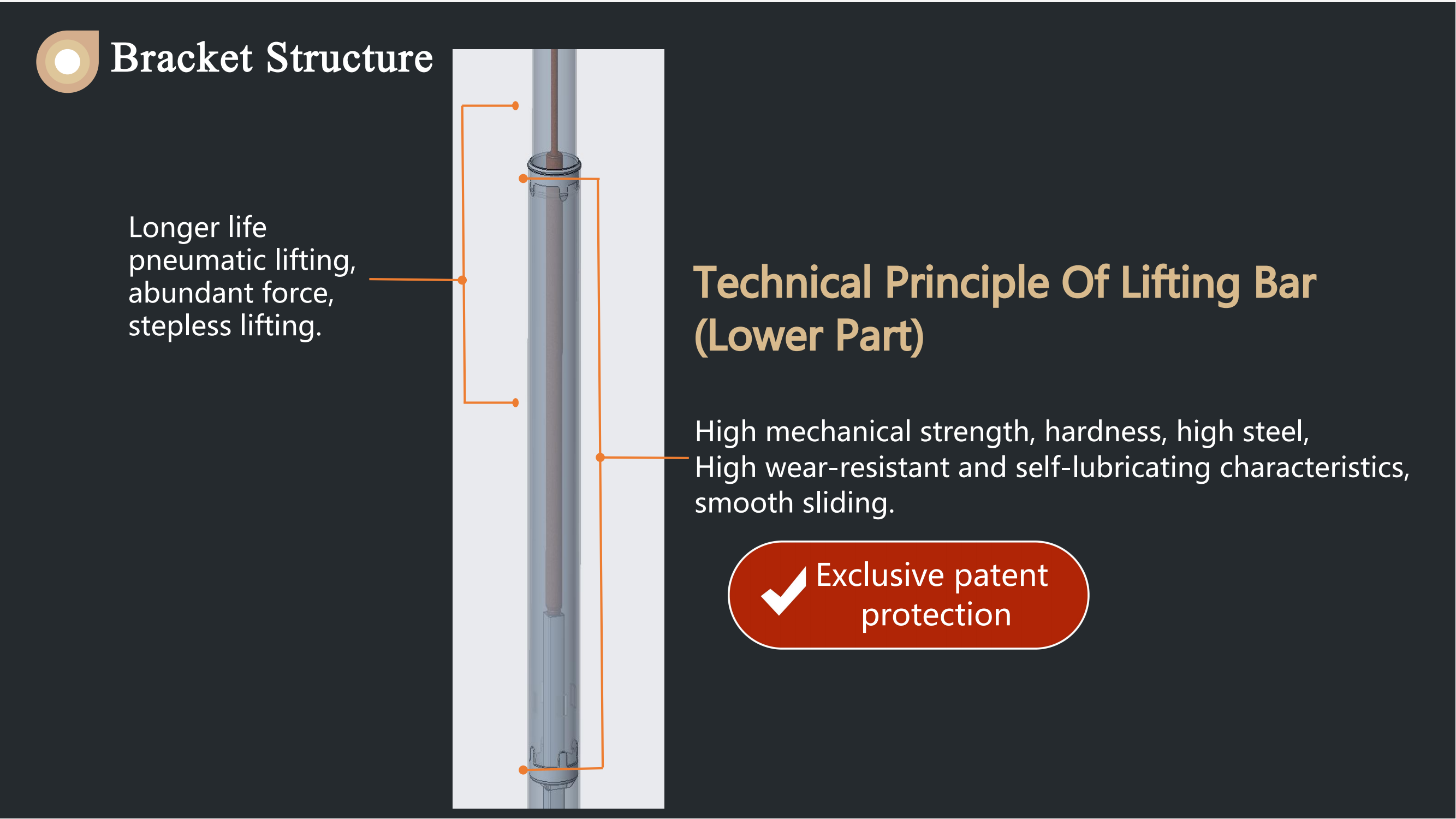 Bracket Structure

Longer life pneumatic lifting, abundant force, stepless lifting.

Technical Principle Of Lifting Bar (Lower Part)

High mechanical strength, hardness, high steel,
High wear-resistant and self-lubricating characteristics, smooth sliding.

Exclusive patent protection