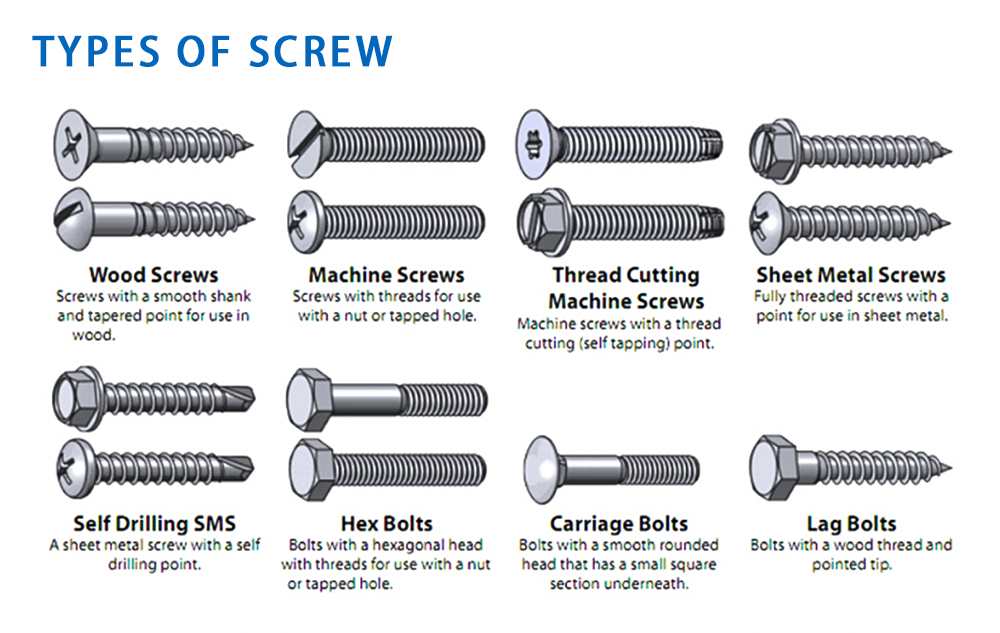 TYPES OF SCREW

Wood Screws
Screws with a smooth shank and tapered point for use in wood.

Machine Screws
Screws with threads for use with a nut or tapped hole.

Thread Cutting Machine Screws
Machine screws with a thread cutting (self tapping) point.

Sheet Metal Screws
Fully threaded screws with a point for use in sheet metal.

Self Drilling SMS
A sheet metal screw with a self drilling point.

Hex Bolts
Bolts with a hexagonal head with threads for use with a nut or tapped hole.

Carriage Bolts
Bolts with a smooth rounded head that has a small square section underneath.

Lag Bolts
Bolts with a wood thread and pointed tip.