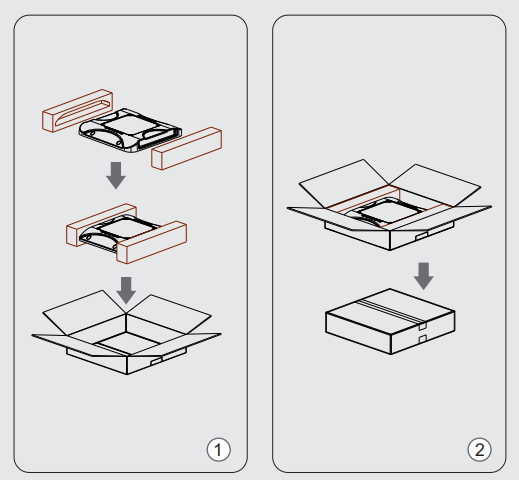 1

2