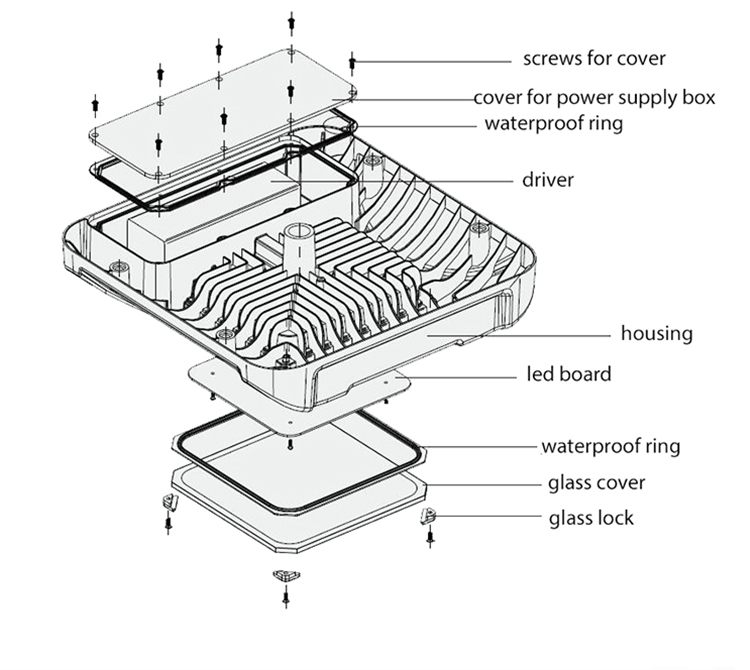 screws for cover
cover for power supply box
waterproof ring
driver
housing
led board
waterproof ring
glass cover
glass lock