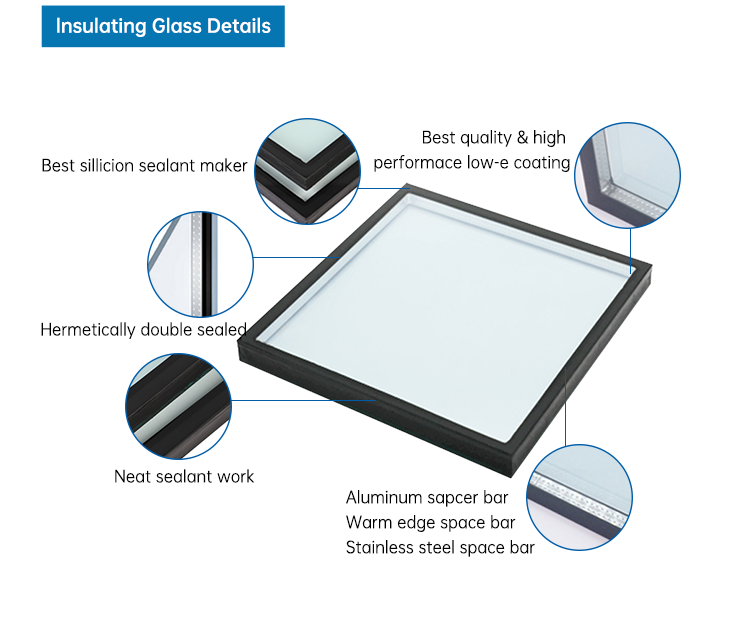 Insulating Glass Details

Best sillicion sealant maker

Best quality & high performace low-e coating

Hermetically double sealed

Neat sealant work

Aluminum sapcer bar
Warm edge space bar
Stainless steel space bar