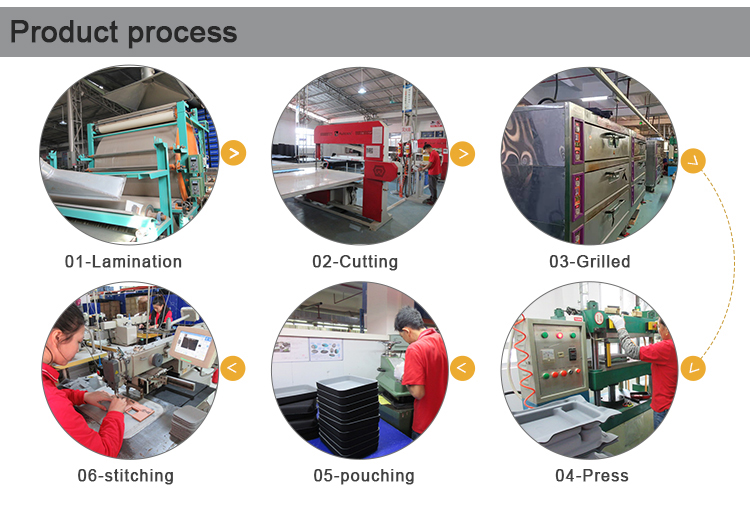 Product process

01-Lamination

02-Cutting

03-Grilled

06-stitching

05-pouching

04-Press