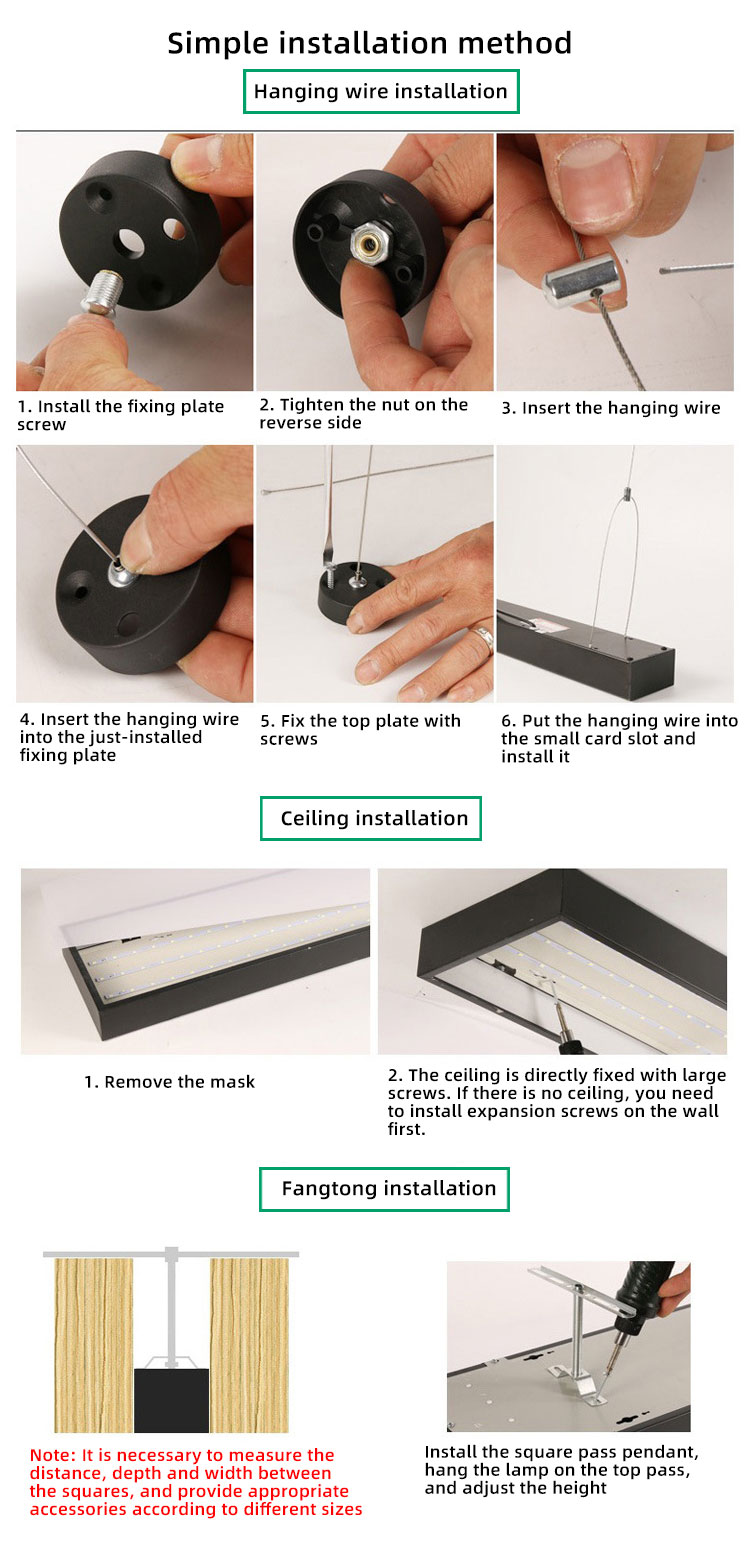 Simple installation method

Hanging wire installation

1. Install the fixing plate screw

2. Tighten the nut on the reverse side

3. Insert the hanging wire

4. Insert the hanging wire into the just-installed fixing plate

5. Fix the top plate with screws

6. Put the hanging wire into the small card slot and install it

Ceiling installation

1. Remove the mask

2. The ceiling is directly fixed with large screws. If there is no ceiling, you need to install expansion screws on the wall first.

Fangtong installation

Note: It is necessary to measure the distance, depth and width between the squares, and provide appropriate accessories according to different sizes

Install the square pass pendant, hang the lamp on the top pass, and adjust the height