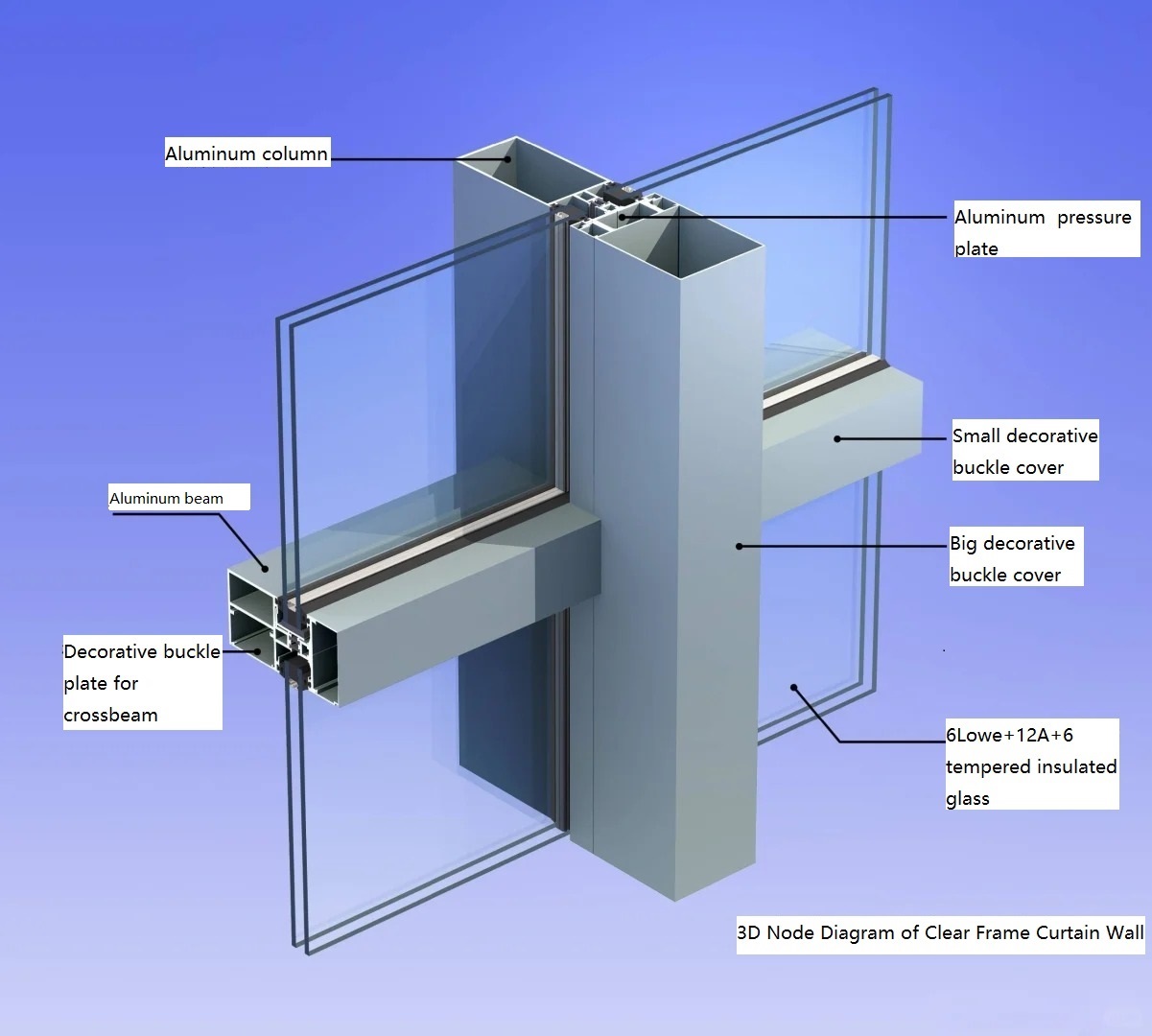 Aluminum column

Aluminum pressure plate

Small decorative buckle cover

Aluminum beam

Big decorative buckle cover

Decorative buckle plate for crossbeam

6Lowe+12A+6 tempered insulated glass

3D Node Diagram of Clear Frame Curtain Wall