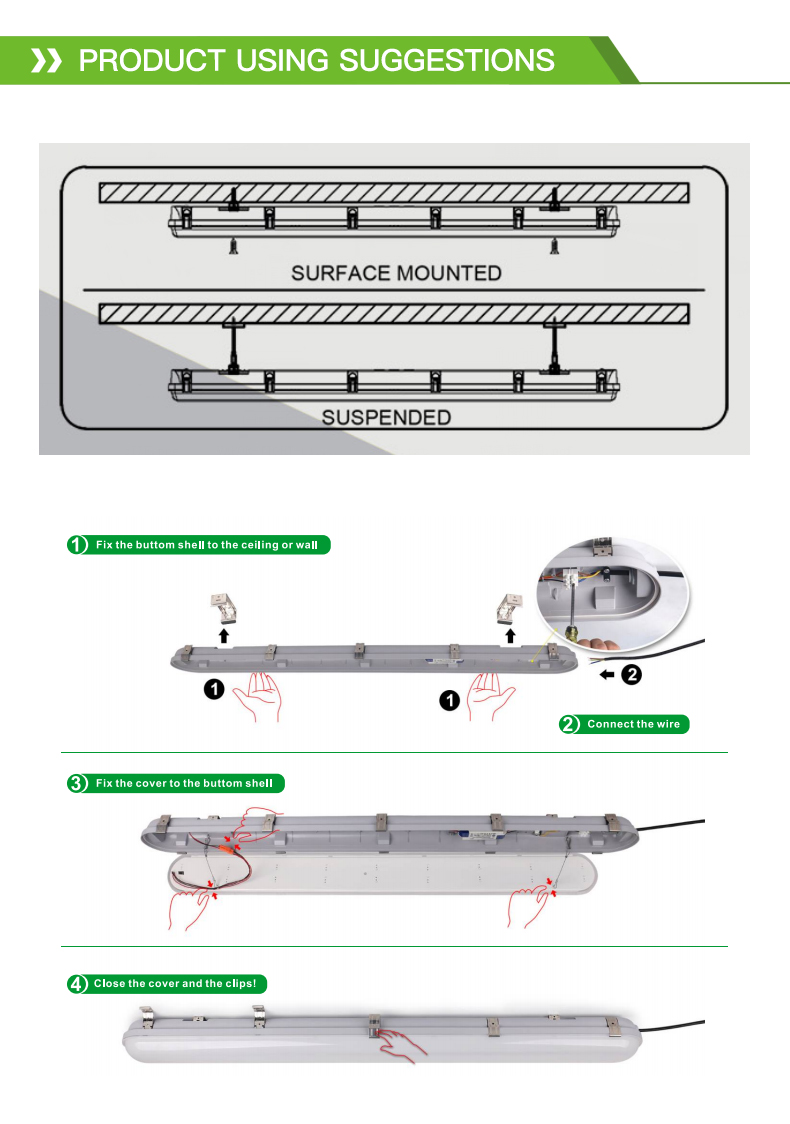 PRODUCT USING SUGGESTIONS

SURFACE MOUNTED

SUSPENDED

1 Fix the buttom shell to the ceiling or wall

1

1

2

2 Connect the wire

3 Fix the cover to the buttom shell

4 Close the cover and the clips!