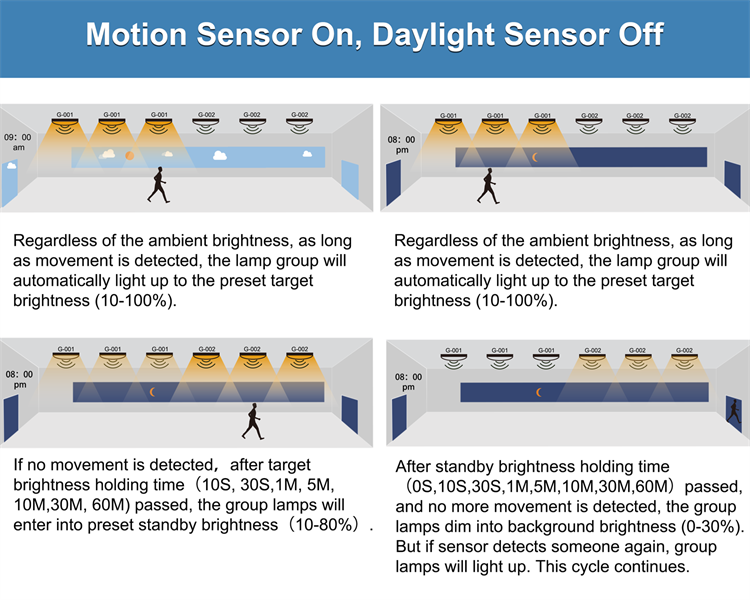 Motion Sensor On, Daylight Sensor Off

G-001 G-001 G-001 G-002 G-002 G-002

09: 00 am

Regardless of the ambient brightness, as long as movement is detected, the lamp group will automatically light up to the preset target brightness (10-100%).

G-001 G-001 G-001 G-002 G-002 G-002

08: 00 pm

Regardless of the ambient brightness, as long as movement is detected, the lamp group will automatically light up to the preset target brightness (10-100%).

G-001 G-001 G-001 G-002 G-002 G-002

08: 00 pm

If no movement is detected, after target brightness holding time（10S, 30S,1M, 5M, 10M,30M, 60M) passed, the group lamps will enter into preset standby brightness（10-80%）.

G-001 G-001 G-001 G-002 G-002 G-002

08: 00 pm

After standby brightness holding time（0S,10S,30S,1M,5M,10M,30M,60M）passed, and no more movement is detected, the group lamps dim into background brightness (0-30%). But if sensor detects someone again, group lamps will light up. This cycle continues.