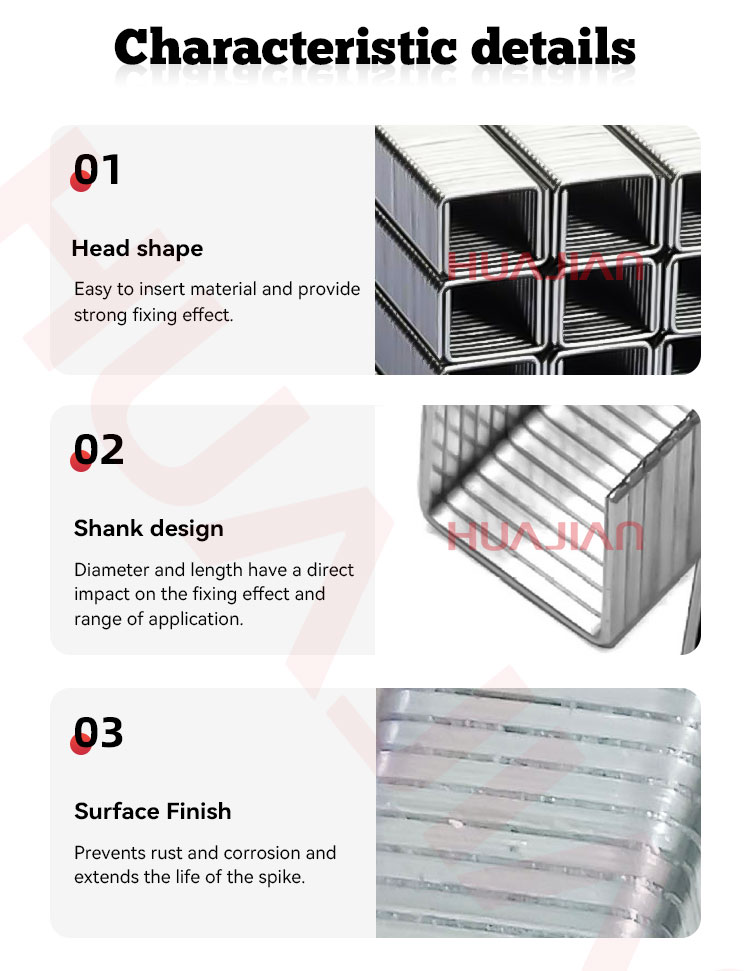 Characteristic details

01

Head shape

Easy to insert material and provide strong fixing effect.

HUAJIAN

02

Shank design

Diameter and length have a direct impact on the fixing effect and range of application.

HUAJIAN

03

Surface Finish

Prevents rust and corrosion and extends the life of the spike.