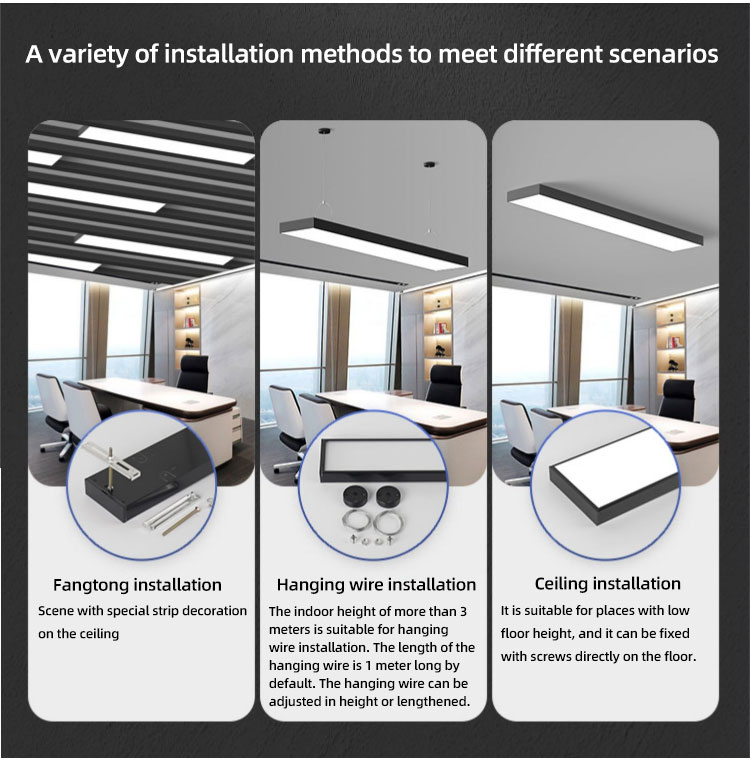 A variety of installation methods to meet different scenarios

Fangtong installation

Scene with special strip decoration on the ceiling

Hanging wire installation

The indoor height of more than 3 meters is suitable for hanging wire installation. The length of the hanging wire is 1 meter long by default. The hanging wire can be adjusted in height or lengthened.

Ceiling installation

It is suitable for places with low floor height, and it can be fixed with screws directly on the floor.