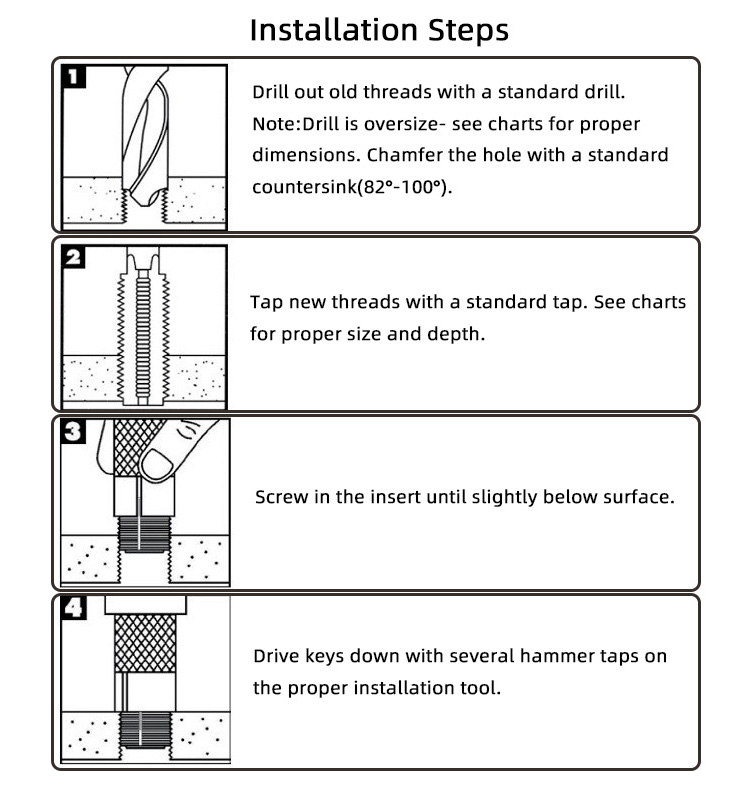 Installation Steps

1

Drill out old threads with a standard drill. Note:Drill is oversize- see charts for proper dimensions. Chamfer the hole with a standard countersink(82°-100°).

2

Tap new threads with a standard tap. See charts for proper size and depth.

3

Screw in the insert until slightly below surface.

4

Drive keys down with several hammer taps on the proper installation tool.