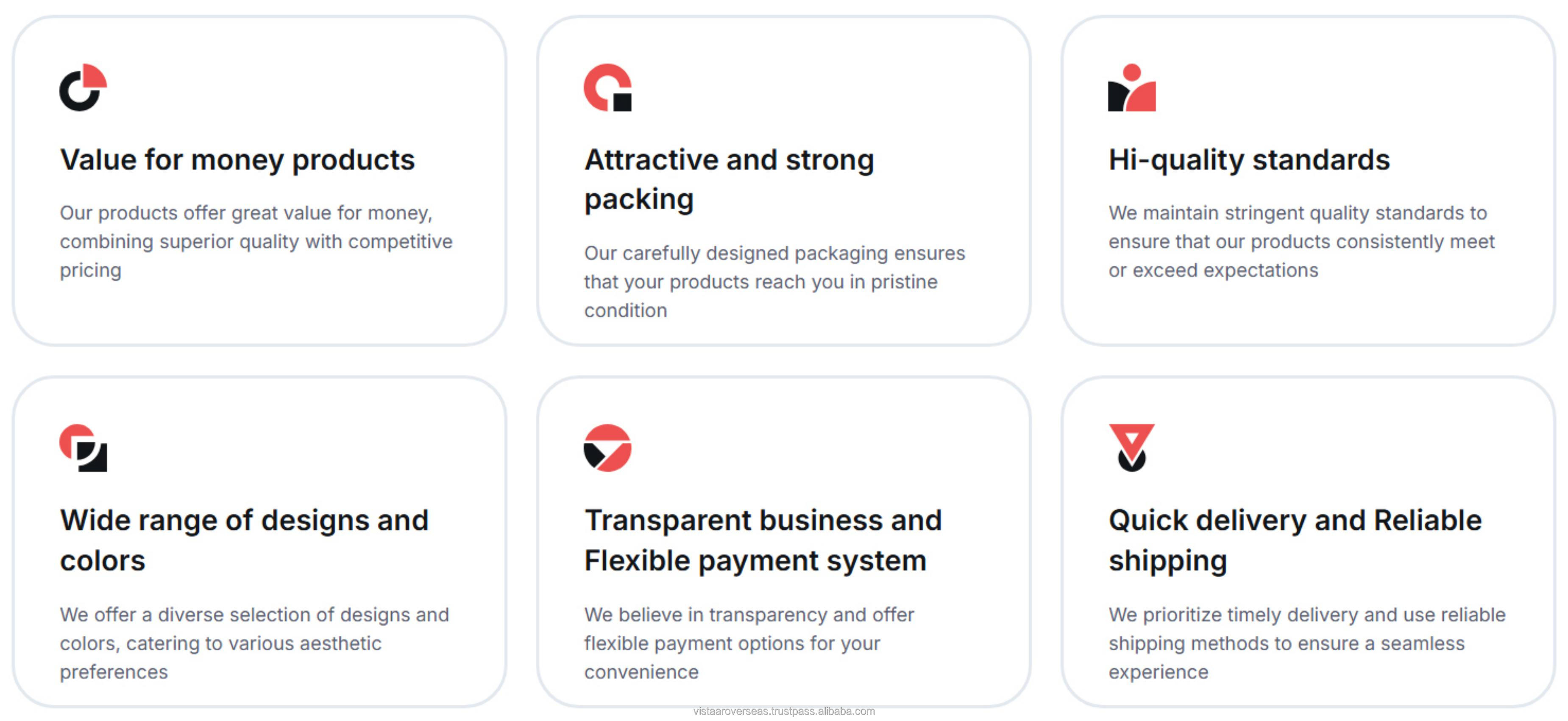 Value for money products

Our products offer great value for money, combining superior quality with competitive pricing

Attractive and strong packing

Our carefully designed packaging ensures that your products reach you in pristine condition

Hi-quality standards

We maintain stringent quality standards to ensure that our products consistently meet or exceed expectations

Wide range of designs and colors

We offer a diverse selection of designs and colors, catering to various aesthetic preferences

Transparent business and Flexible payment system

We believe in transparency and offer flexible payment options for your convenience

Quick delivery and Reliable shipping

We prioritize timely delivery and use reliable shipping methods to ensure a seamless experience

vistaaroverseas.trustpass.alibaba.com