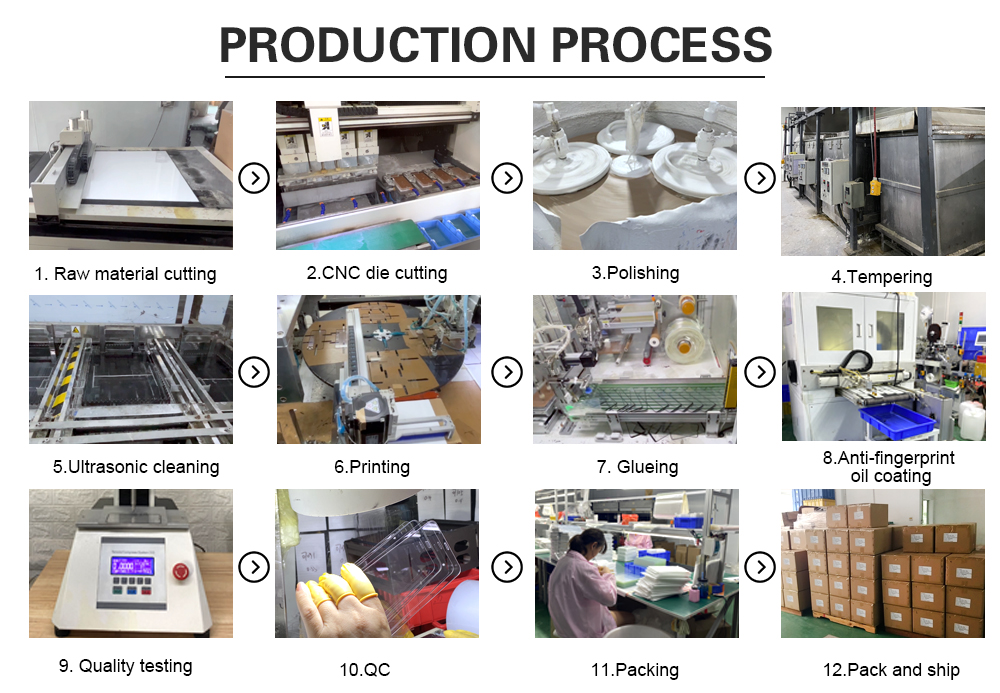 PRODUCTION PROCESS

1. Raw material cutting

2.CNC die cutting

3.Polishing

4.Tempering

5.Ultrasonic cleaning

6.Printing

7. Glueing

8.Anti-fingerprint oil coating

9. Quality testing

10.QC

11.Packing

12.Pack and ship