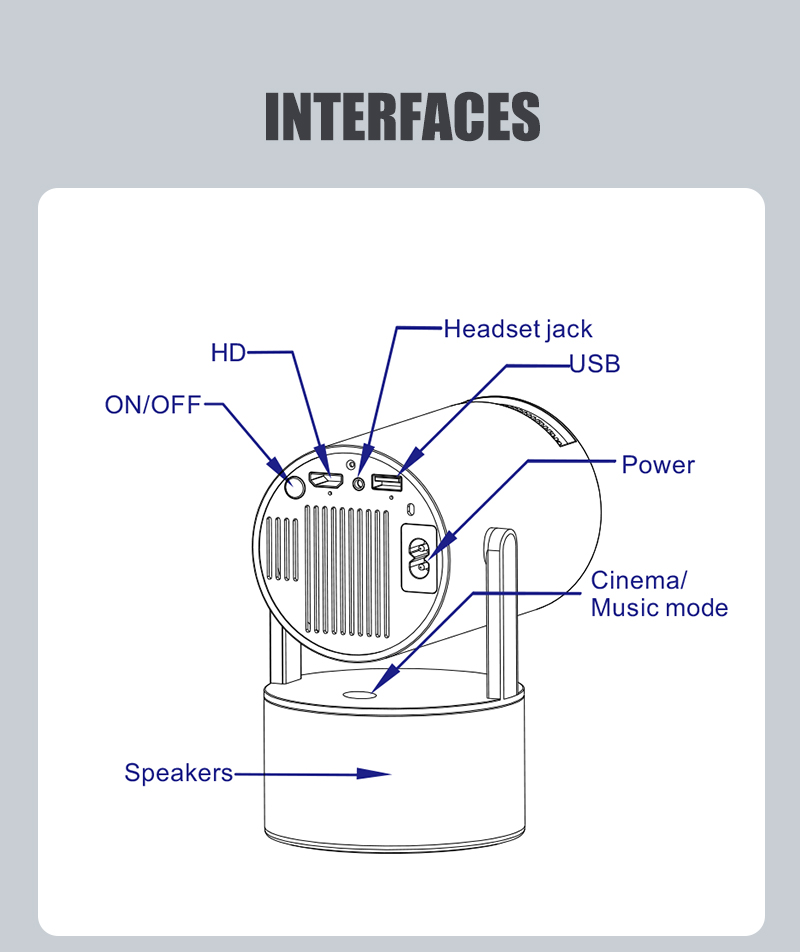 INTERFACES

Headset jack

HD

USB

ON/OFF

Power

Cinema/
Music mode

Speakers