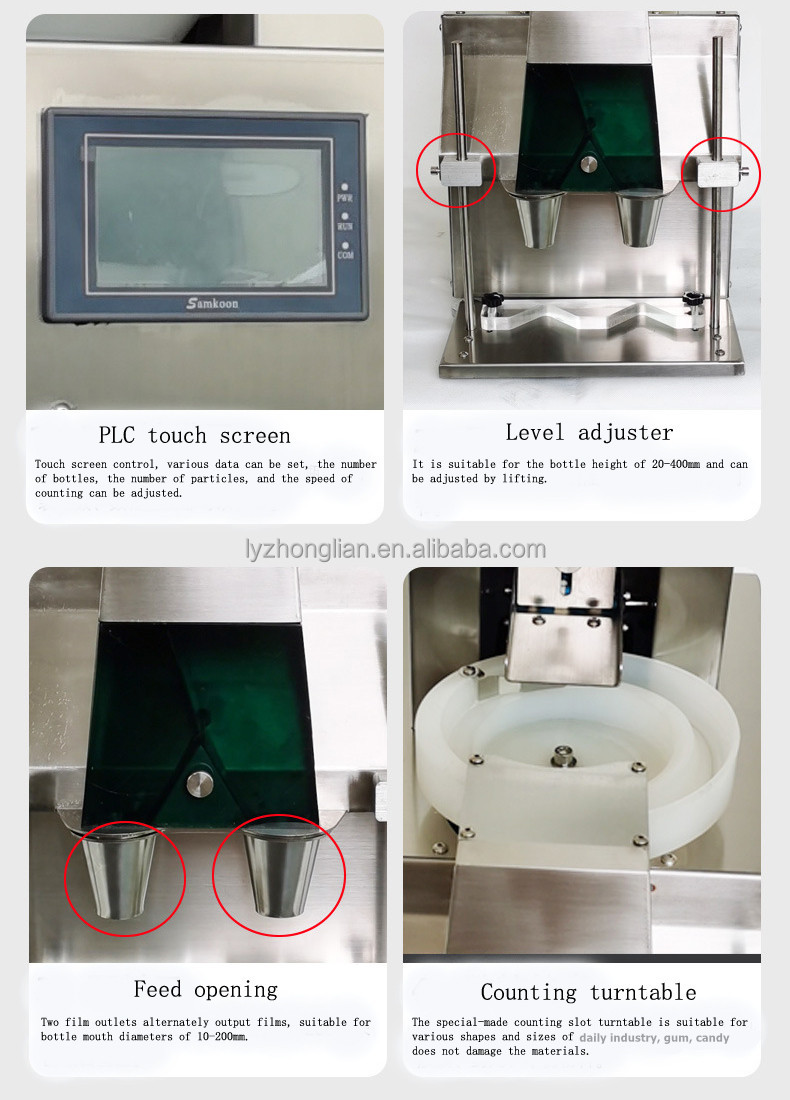 PWR
RUN
COM
Samkoon

PLC touch screen

Touch screen control, various data can be set, the number of bottles, the number of particles, and the speed of counting can be adjusted.

Level adjuster

It is suitable for the bottle height of 20-400mm and can be adjusted by lifting.

lyzhonglian.en.alibaba.com

Feed opening

Two film outlets alternately output films, suitable for bottle mouth diameters of 10-200mm.

Counting turntable

The special-made counting slot turntable is suitable for various shapes and sizes of daily industry, gum, candy does not damage the materials.