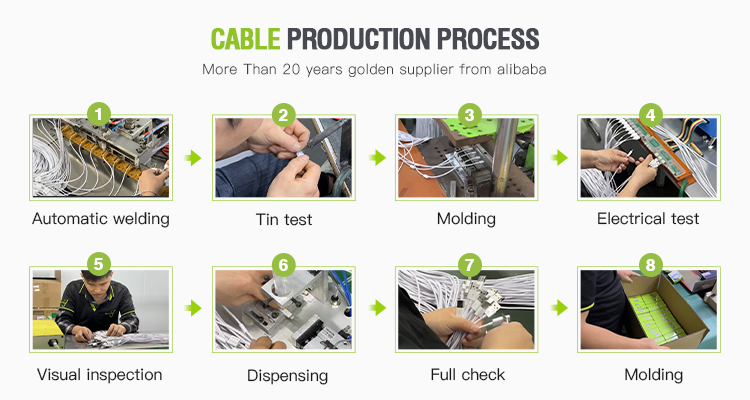 CABLE PRODUCTION PROCESS

More Than 20 years golden supplier from alibaba

1
Automatic welding

2
Tin test

3
Molding

4
Electrical test

5
Visual inspection

6
Dispensing

7
Full check

8
Molding