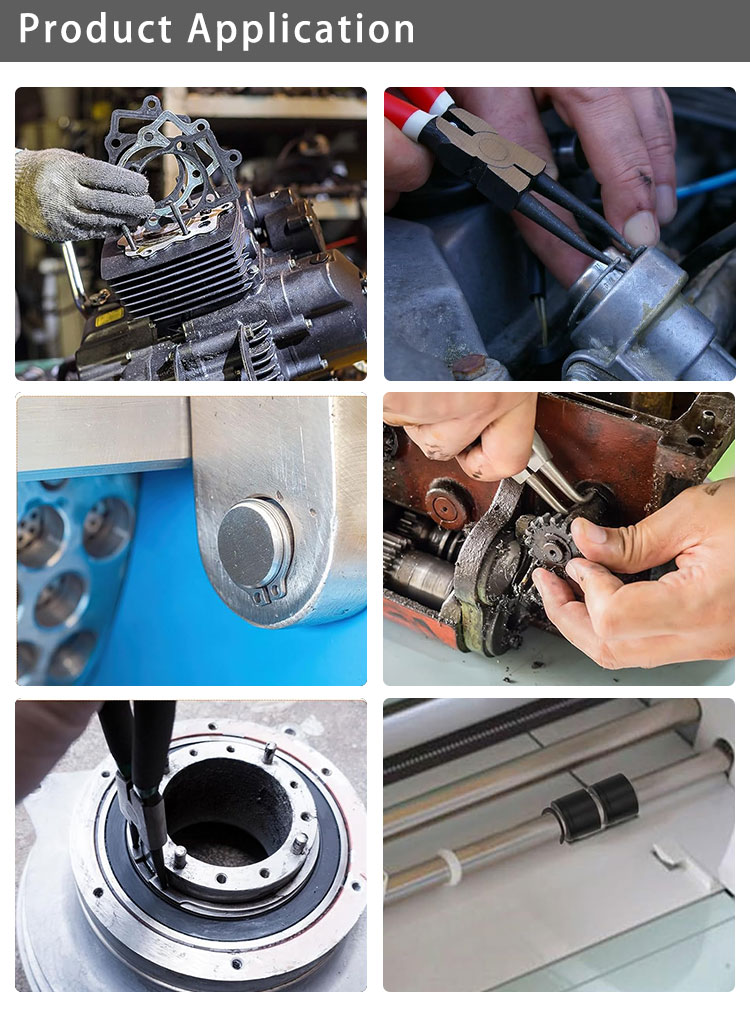 Product Application