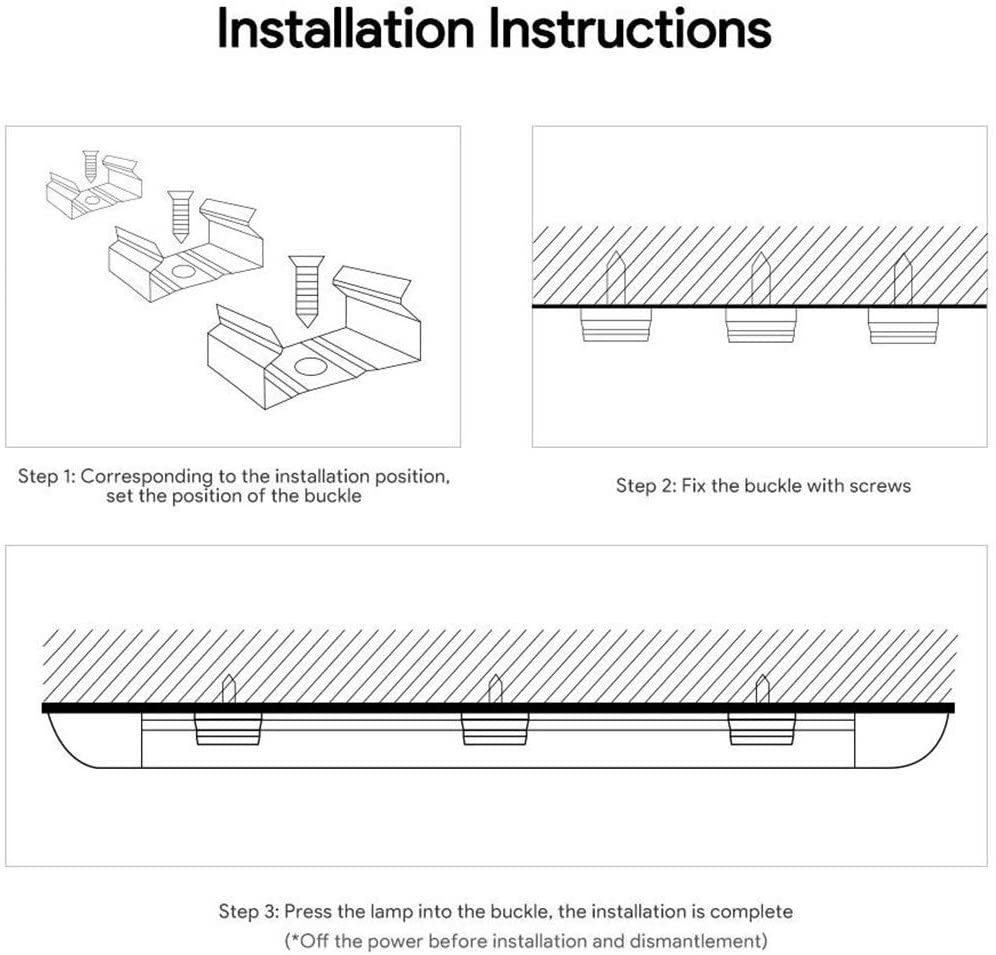 Installation Instructions

Step 1: Corresponding to the installation position, set the position of the buckle

Step 2: Fix the buckle with screws

Step 3: Press the lamp into the buckle, the installation is complete
(*Off the power before installation and dismantlement)