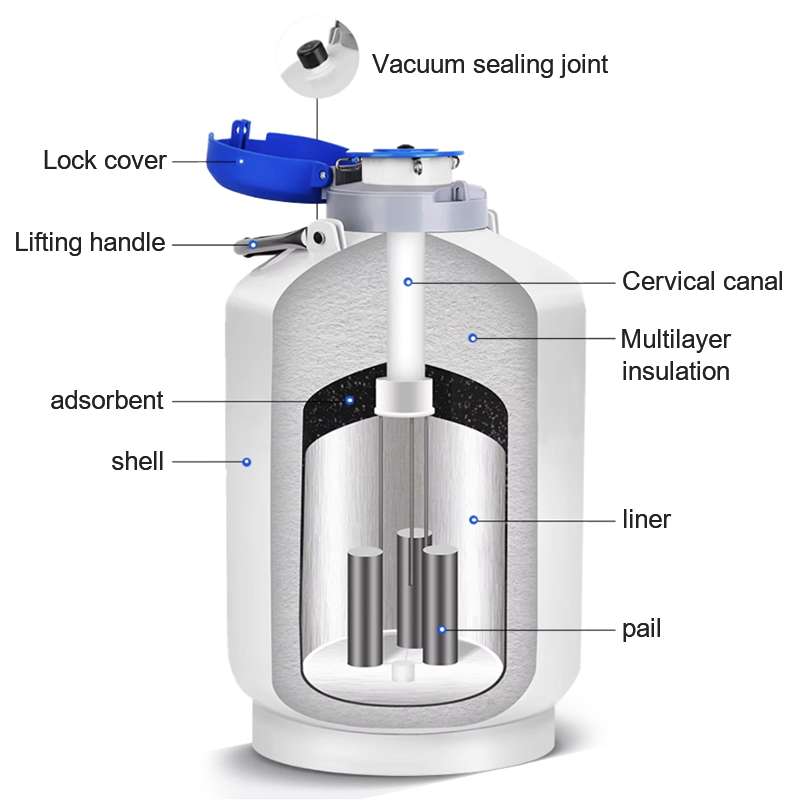 Vacuum sealing joint

Lock cover

Lifting handle

Cervical canal

Multilayer insulation

adsorbent

shell

liner

pail