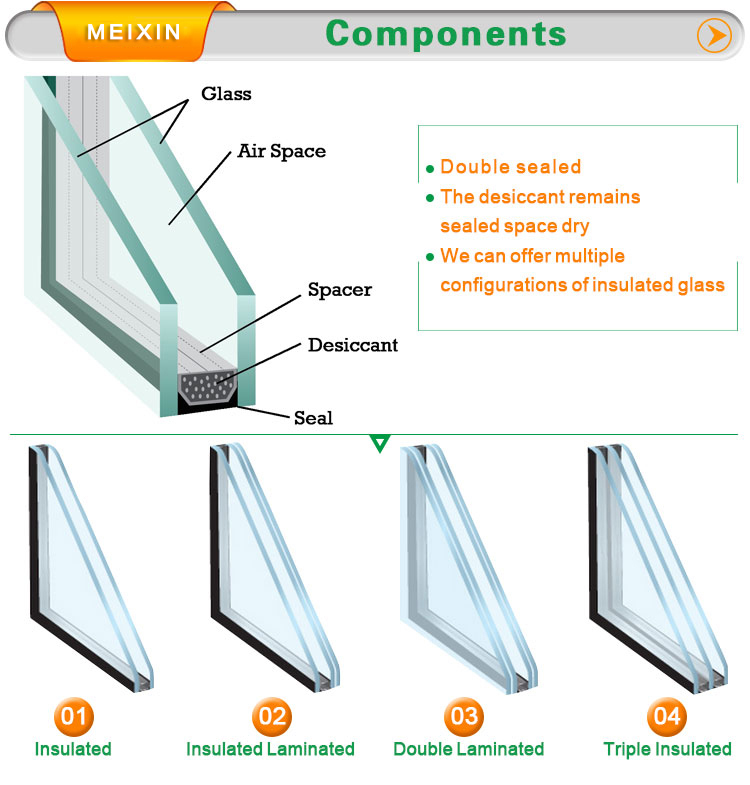 MEIXIN

Components

Glass

Air Space

Spacer

Desiccant

Seal

• Double sealed
• The desiccant remains sealed space dry
• We can offer multiple configurations of insulated glass

01
Insulated

02
Insulated Laminated

03
Double Laminated

04
Triple Insulated