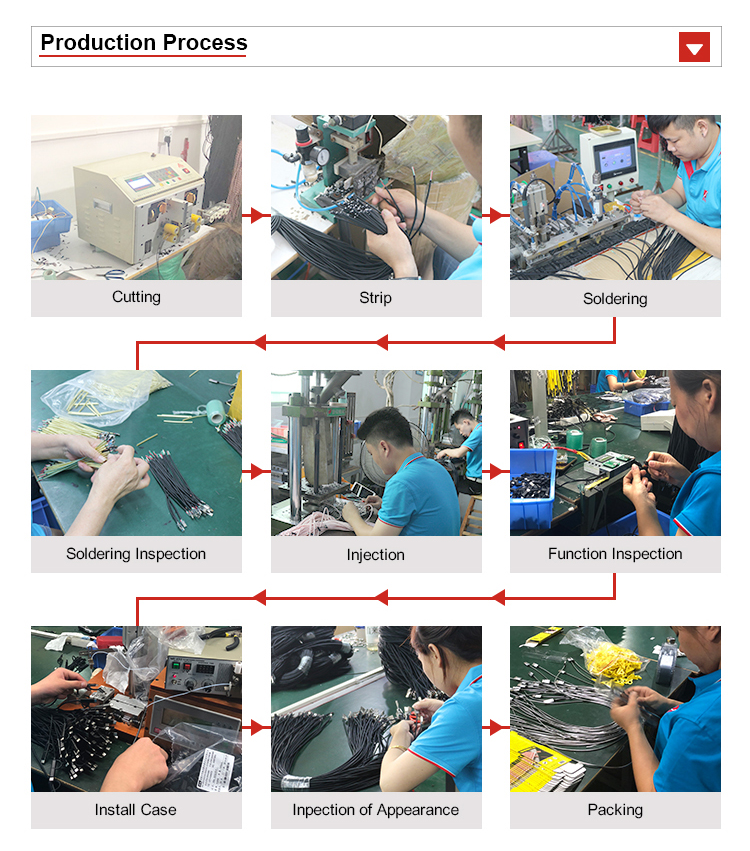 Production Process

Cutting

Strip

Soldering

Soldering Inspection

Injection

Function Inspection

Install Case

Inpection of Appearance

Packing