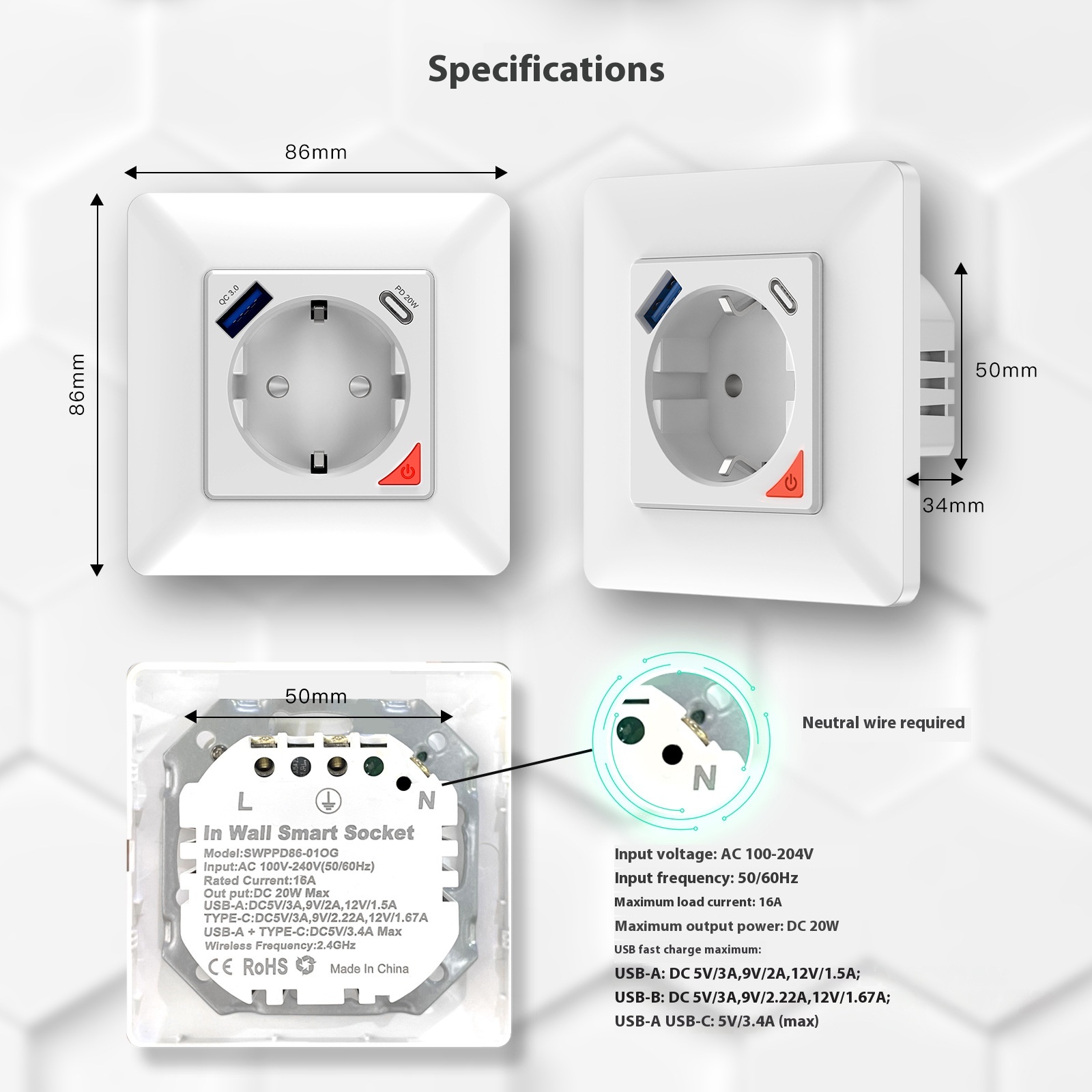 Specifications

86mm

86mm

QC 3.0

PD 20W

50mm

34mm

50mm

L

N

In Wall Smart Socket
Model:SWPPD86-01OG
Input:AC 100V-240V(50/60Hz)
Rated Current:16A
Out put:DC 20W Max
USB-A:DC5V/3A,9V/2A,12V/1.5A
TYPE-C:DC5V/3A,9V/2.22A,12V/1.67A
USB-A + TYPE-C:DC5V/3.4A Max
Wireless Frequency:2.4GHz
CE RoHS Made In China

N

Neutral wire required

Input voltage: AC 100-204V
Input frequency: 50/60Hz
Maximum load current: 16A
Maximum output power: DC 20W
USB fast charge maximum:
USB-A: DC 5V/3A,9V/2A,12V/1.5A;
USB-B: DC 5V/3A,9V/2.22A,12V/1.67A;
USB-A USB-C: 5V/3.4A (max)