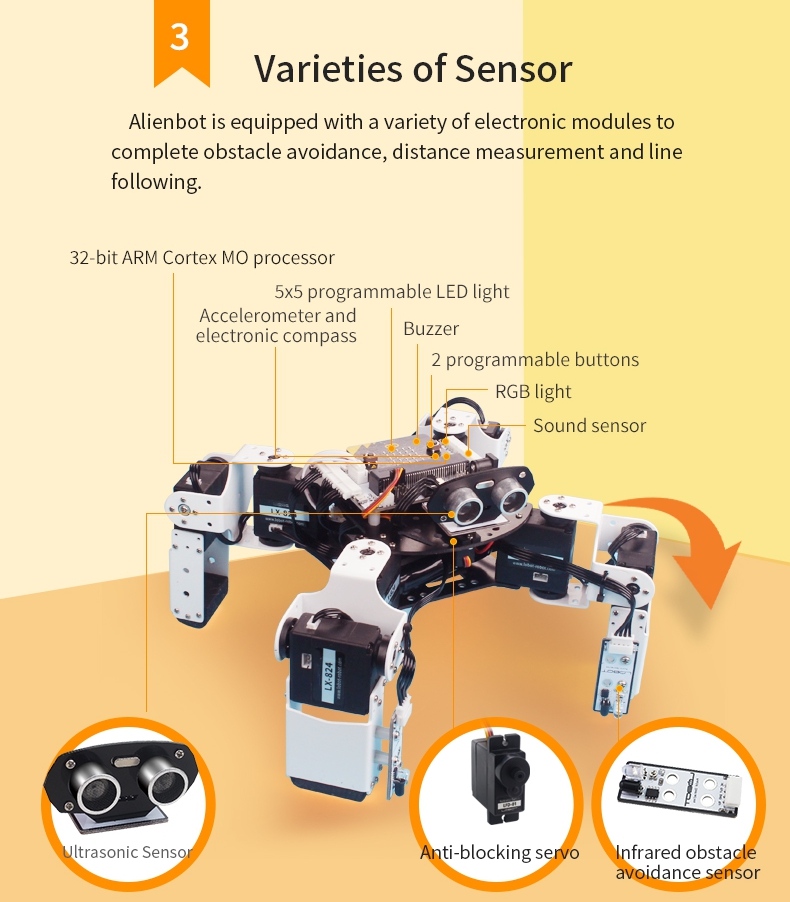 3

Varieties of Sensor

Alienbot is equipped with a variety of electronic modules to complete obstacle avoidance, distance measurement and line following.

32-bit ARM Cortex MO processor

5x5 programmable LED light

Accelerometer and electronic compass

Buzzer

2 programmable buttons

RGB light

Sound sensor

LX-824

Ultrasonic Sensor

Anti-blocking servo

Infrared obstacle avoidance sensor