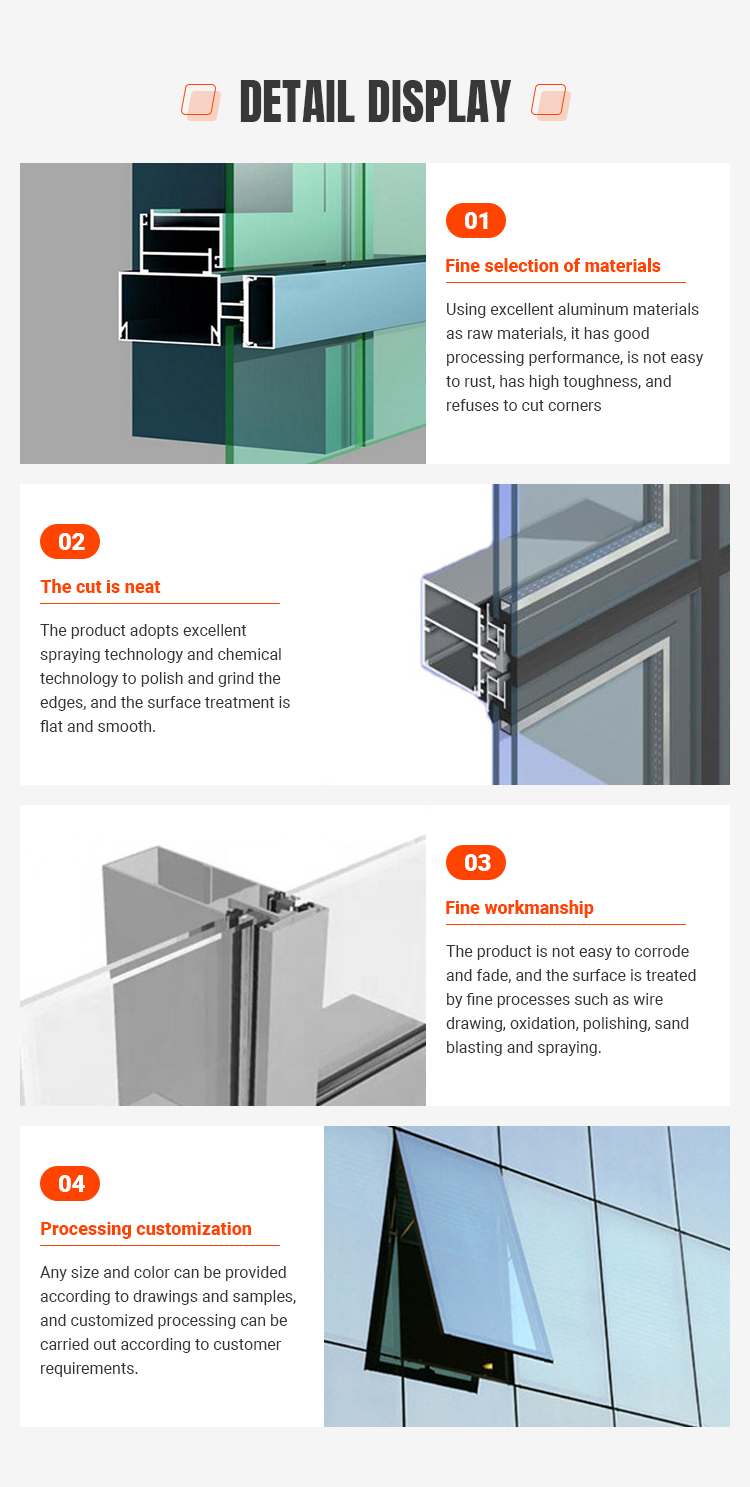 DETAIL DISPLAY

01

Fine selection of materials

Using excellent aluminum materials as raw materials, it has good processing performance, is not easy to rust, has high toughness, and refuses to cut corners

02

The cut is neat

The product adopts excellent spraying technology and chemical technology to polish and grind the edges, and the surface treatment is flat and smooth.

03

Fine workmanship

The product is not easy to corrode and fade, and the surface is treated by fine processes such as wire drawing, oxidation, polishing, sand blasting and spraying.

04

Processing customization

Any size and color can be provided according to drawings and samples, and customized processing can be carried out according to customer requirements.